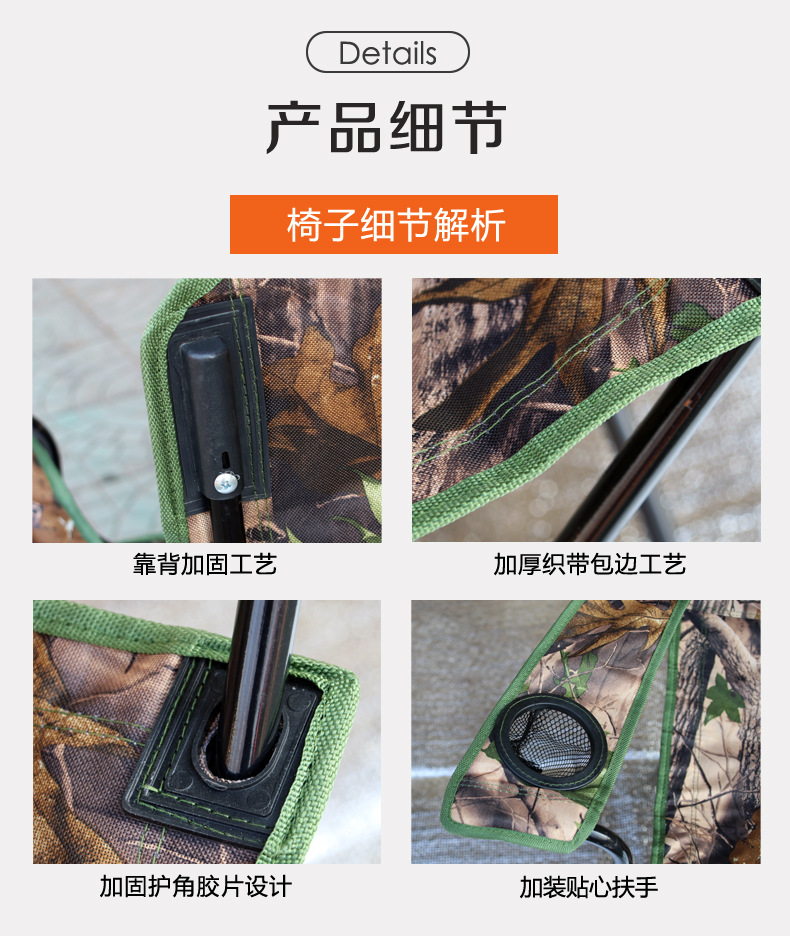 Details

产品细节

椅子细节解析

靠背加固工艺

加厚织带包边工艺

加固护角胶片设计

加装贴心扶手