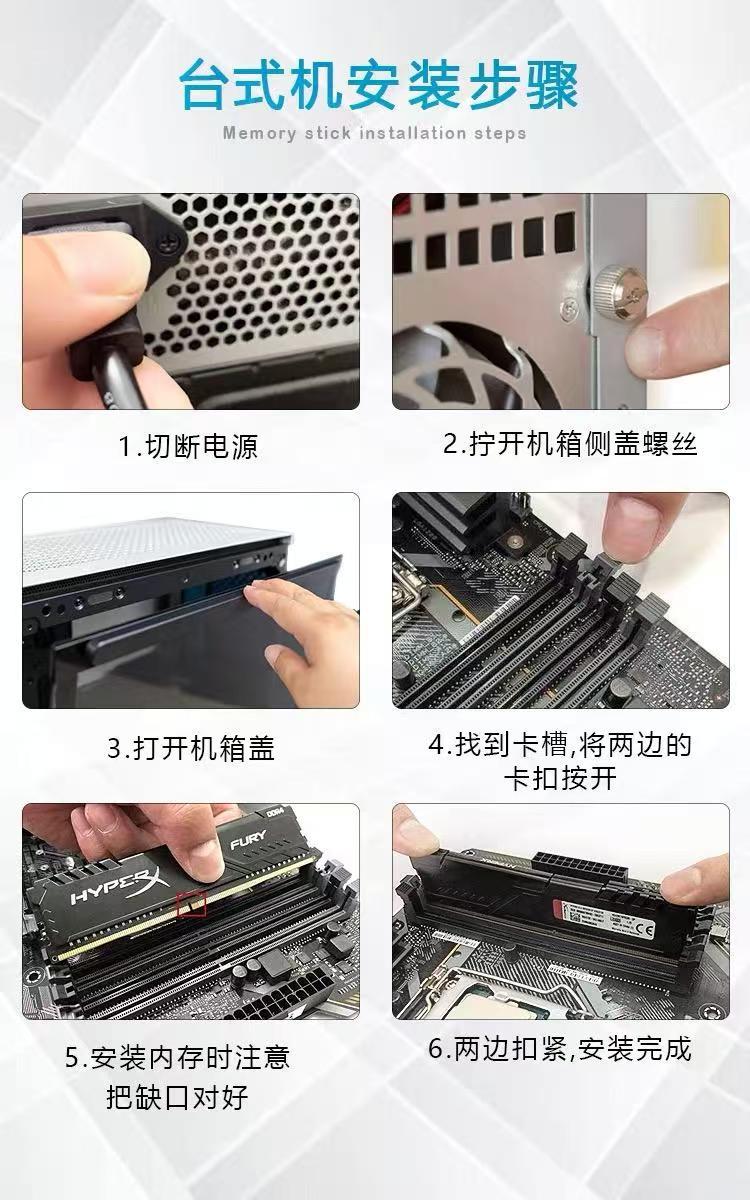 台式机安装步骤

Memory stick installation steps

1.切断电源

2.拧开机箱侧盖螺丝

3.打开机箱盖

4.找到卡槽,将两边的卡扣按开

HYPERX FURY

5.安装内存时注意把缺口对好

6.两边扣紧,安装完成