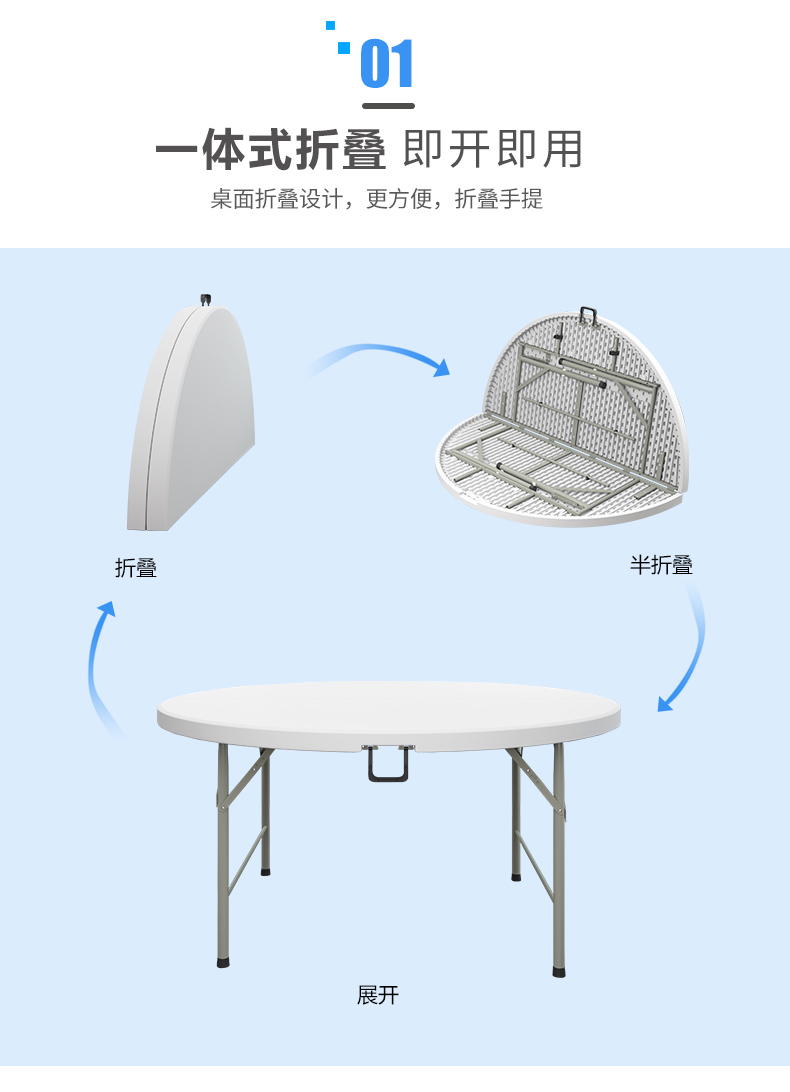 01

一体式折叠 即开即用

桌面折叠设计，更方便，折叠手提

折叠

半折叠

展开