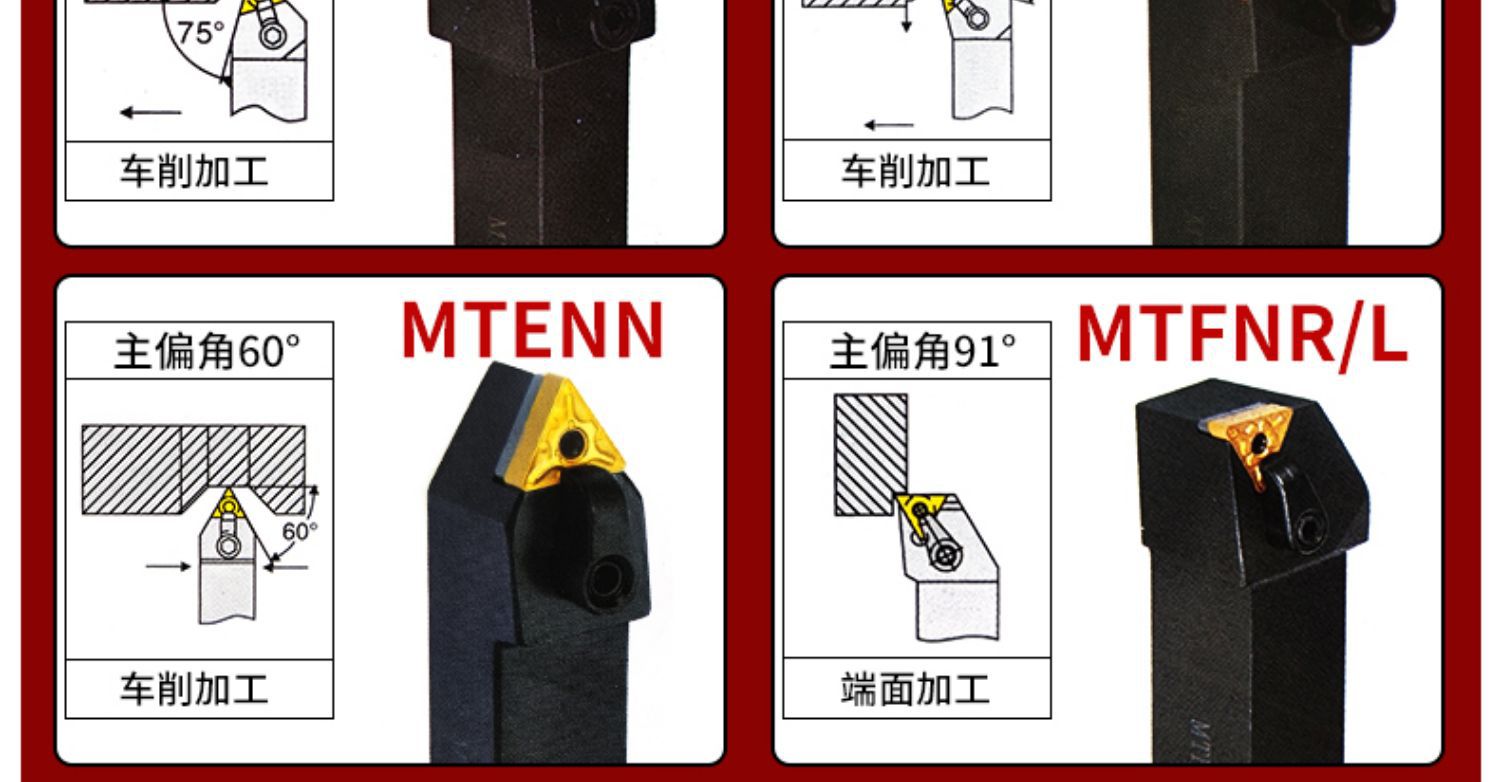 75°

车削加工

车削加工

主偏角60°

MTENN

60°

车削加工

主偏角91°

MTFNR/L

端面加工