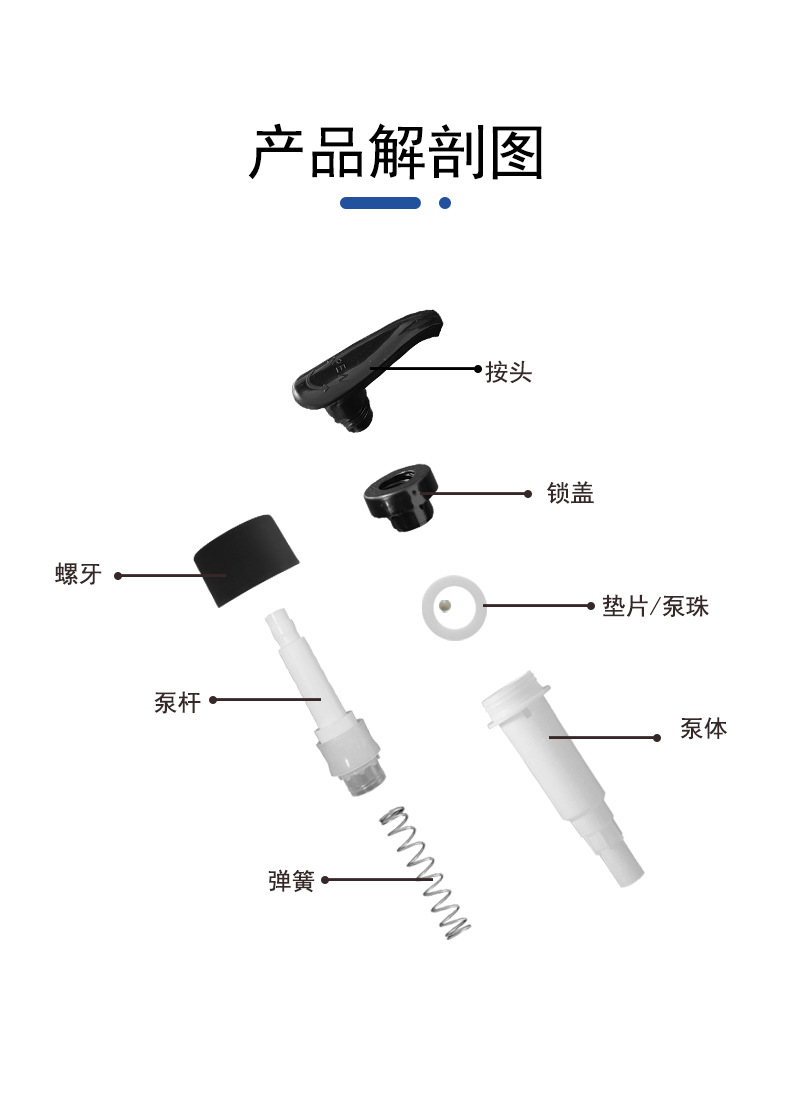 产品解剖图

按头

锁盖

螺牙

垫片/泵珠

泵杆

泵体

弹簧