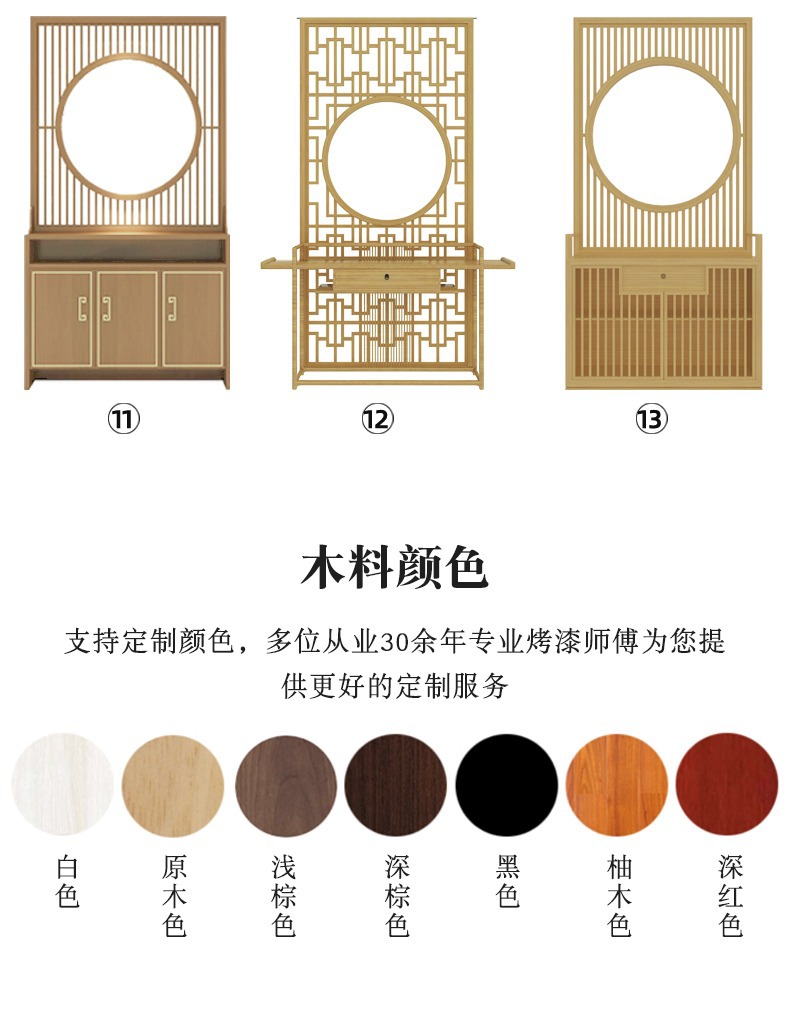 ⑪ ⑫ ⑬

木料颜色

支持定制颜色，多位从业30余年专业烤漆师傅为您提供更好的定制服务

白色 原木色 浅棕色 深棕色 黑色 柚木色 深红色