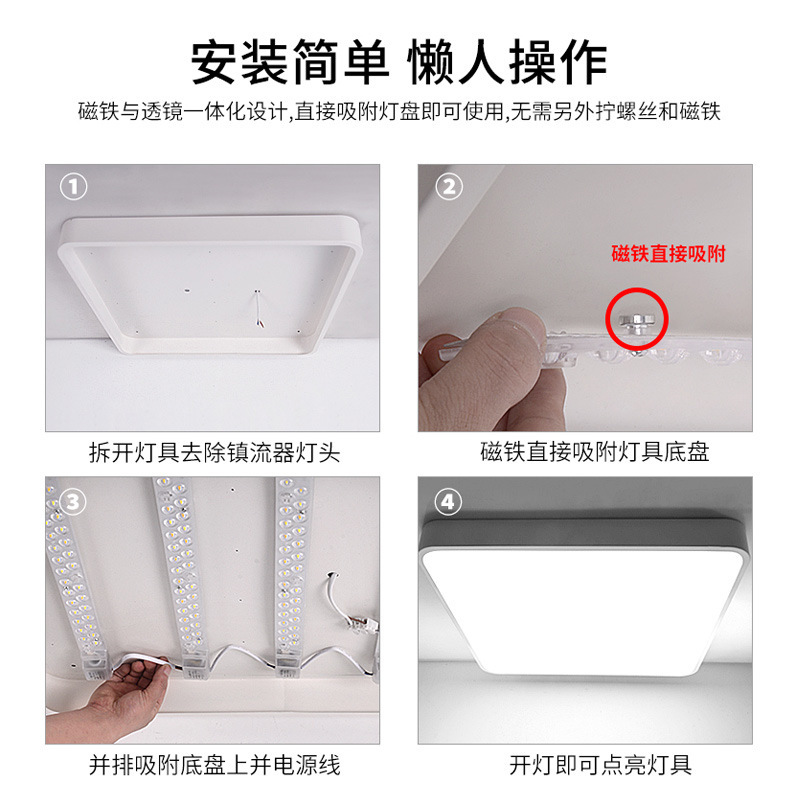 安装简单 懒人操作

磁铁与透镜一体化设计,直接吸附灯盘即可使用,无需另外拧螺丝和磁铁

①

拆开灯具去除镇流器灯头

②

磁铁直接吸附

磁铁直接吸附灯具底盘

③

并排吸附底盘上并电源线

④

开灯即可点亮灯具