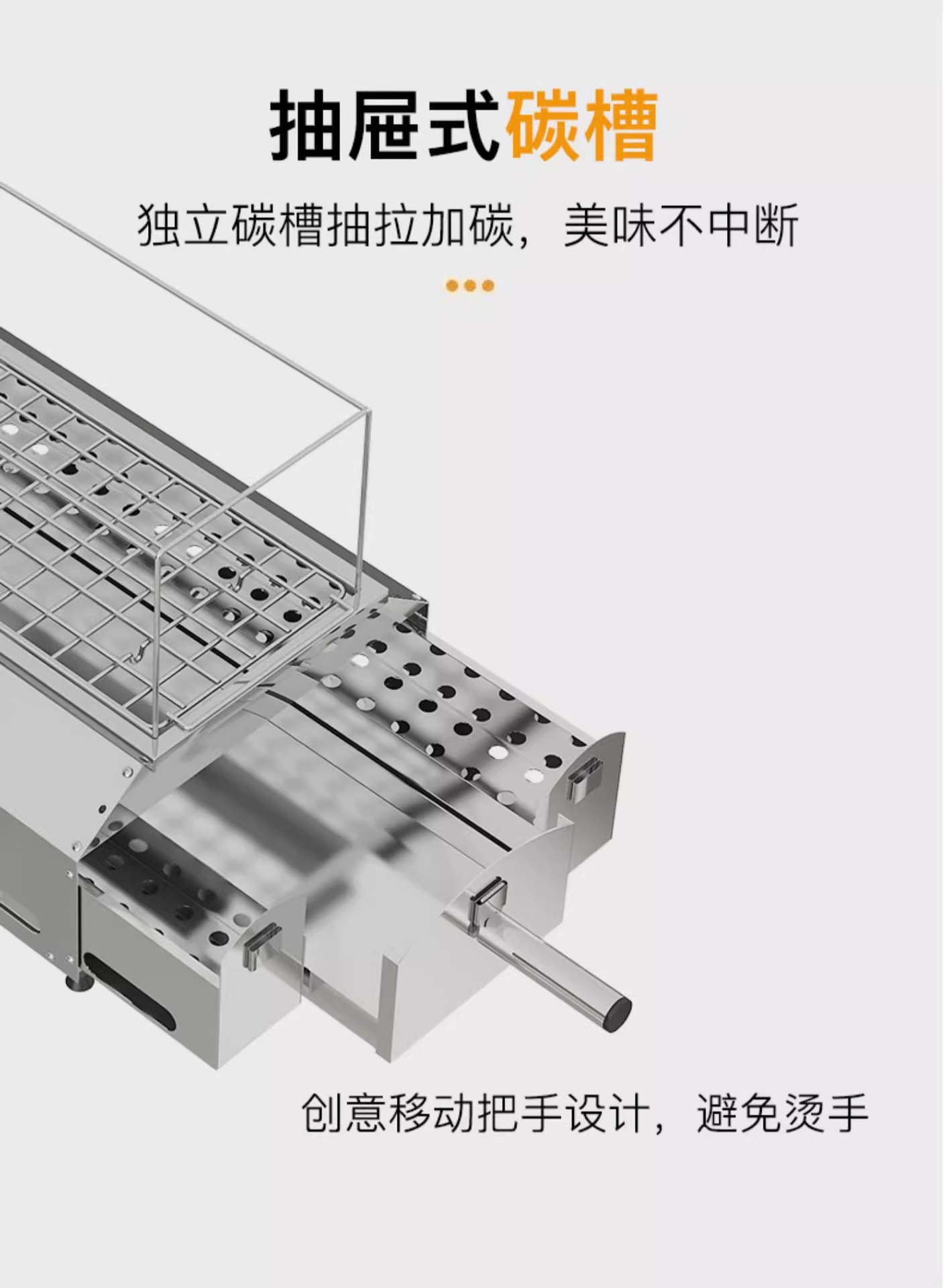 抽屉式碳槽

独立碳槽抽拉加碳，美味不中断

创意移动把手设计，避免烫手