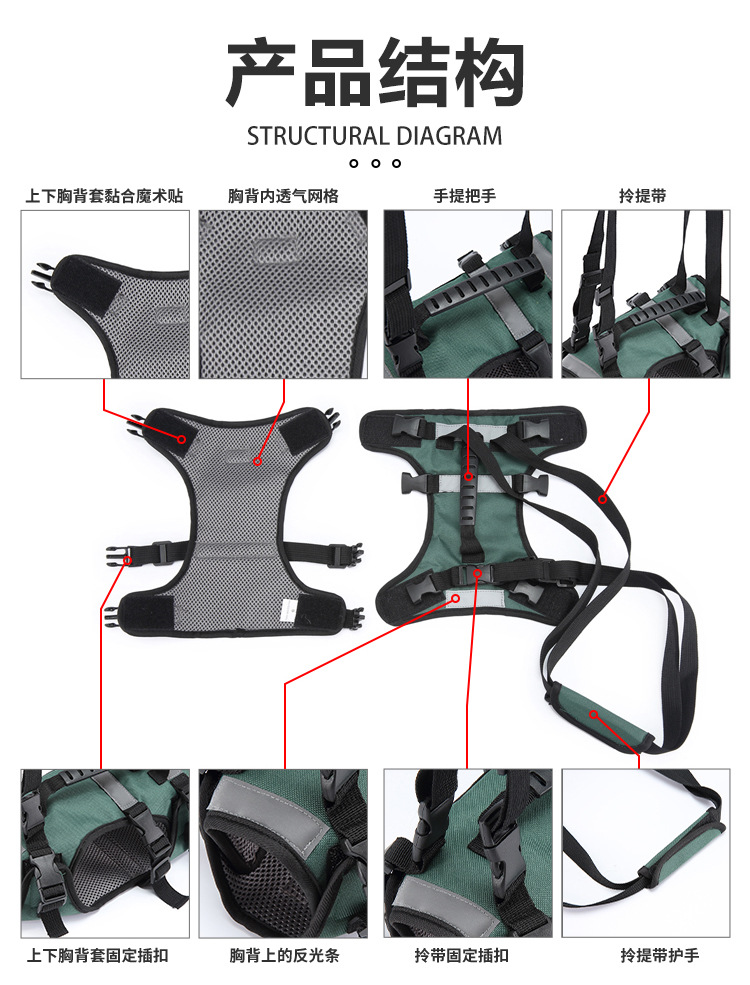 产品结构

STRUCTURAL DIAGRAM

上下胸背套黏合魔术贴

胸背内透气网格

手提把手

拎提带

上下胸背套固定插扣

胸背上的反光条

拎带固定插扣

拎提带护手