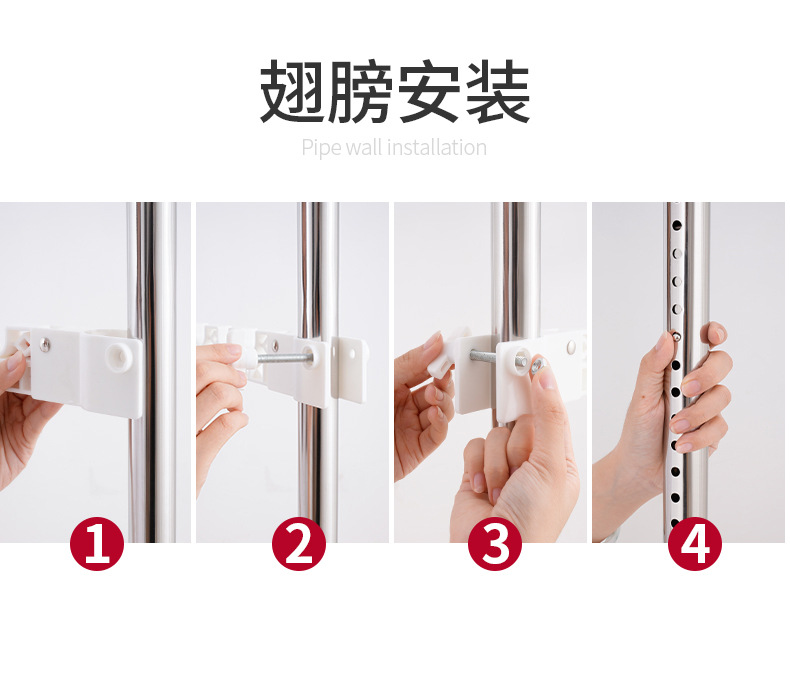 翅膀安装

Pipe wall installation

1

2

3

4