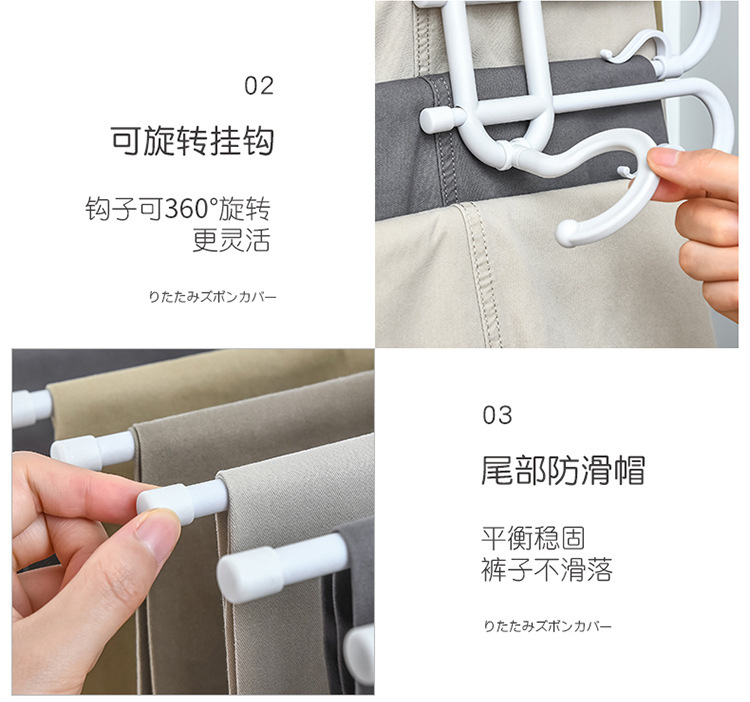 02

可旋转挂钩

钩子可360°旋转
更灵活

りたたみズボンカバー

03

尾部防滑帽

平衡稳固
裤子不滑落

りたたみズボンカバー