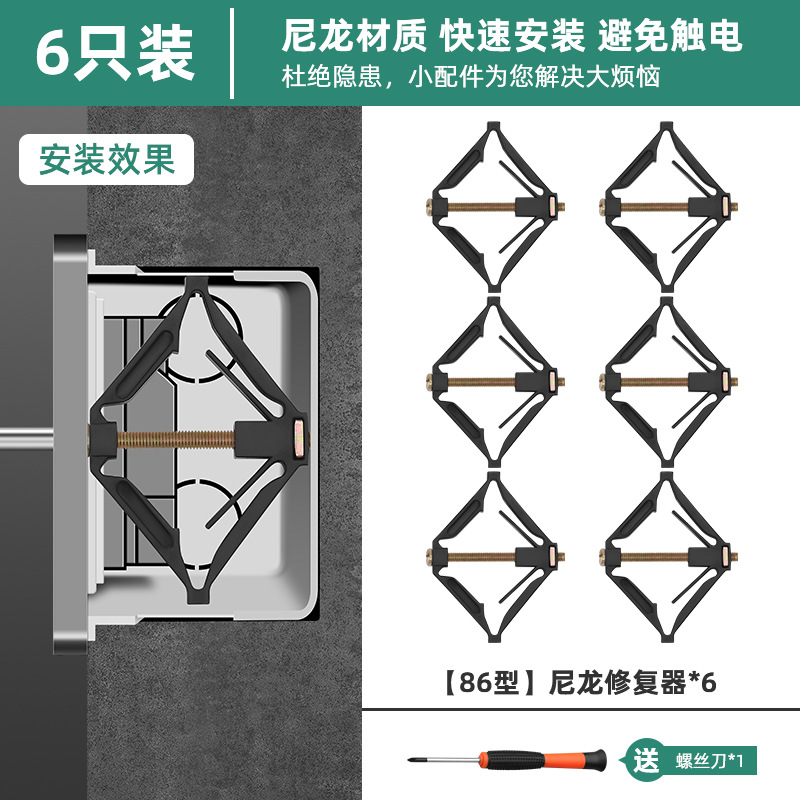 6只装

尼龙材质 快速安装 避免触电
杜绝隐患，小配件为您解决大烦恼

安装效果

【86型】尼龙修复器*6

送 螺丝刀*1