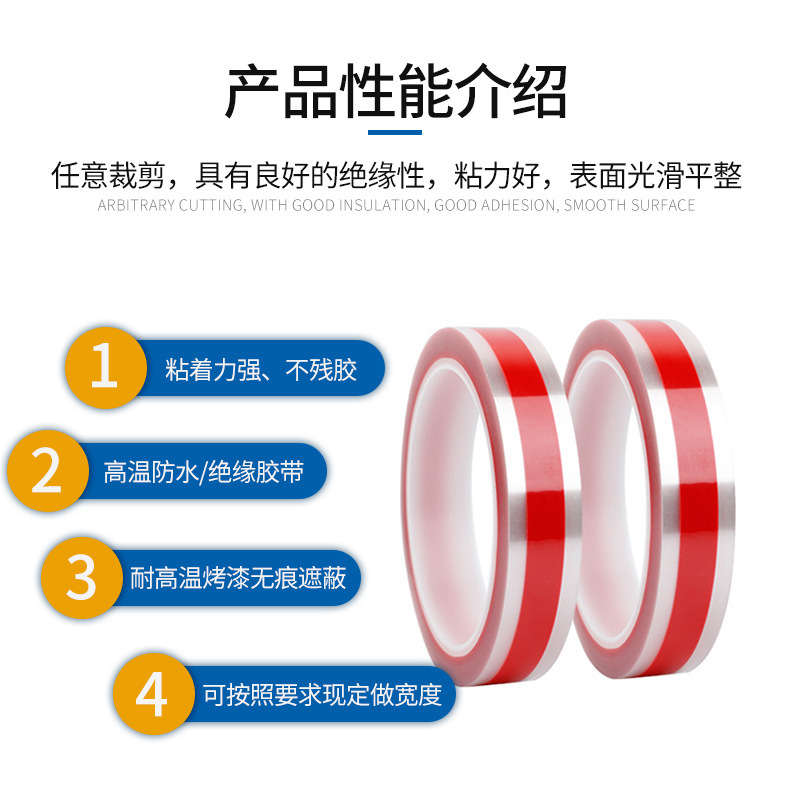 产品性能介绍

任意裁剪，具有良好的绝缘性，粘力好，表面光滑平整
ARBITRARY CUTTING, WITH GOOD INSULATION, GOOD ADHESION, SMOOTH SURFACE

1 粘着力强、不残胶

2 高温防水/绝缘胶带

3 耐高温烤漆无痕遮蔽

4 可按照要求现定做宽度