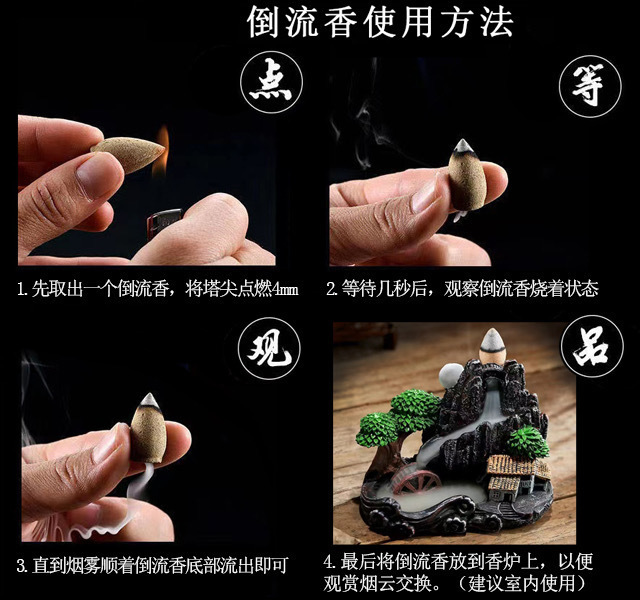 倒流香使用方法

点

等

1. 先取出一个倒流香，将塔尖点燃4mm

2. 等待几秒后，观察倒流香烧着状态

观

品

3. 直到烟雾顺着倒流香底部流出即可

4. 最后将倒流香放到香炉上，以便观赏烟云交换。（建议室内使用）