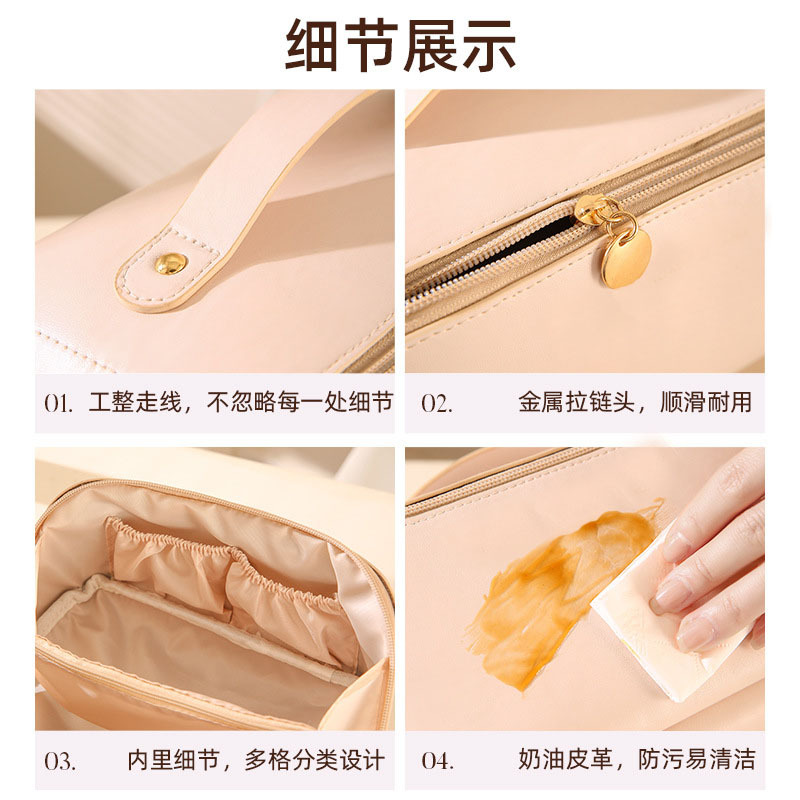 细节展示

01. 工整走线，不忽略每一处细节

02. 金属拉链头，顺滑耐用

03. 内里细节，多格分类设计

04. 奶油皮革，防污易清洁