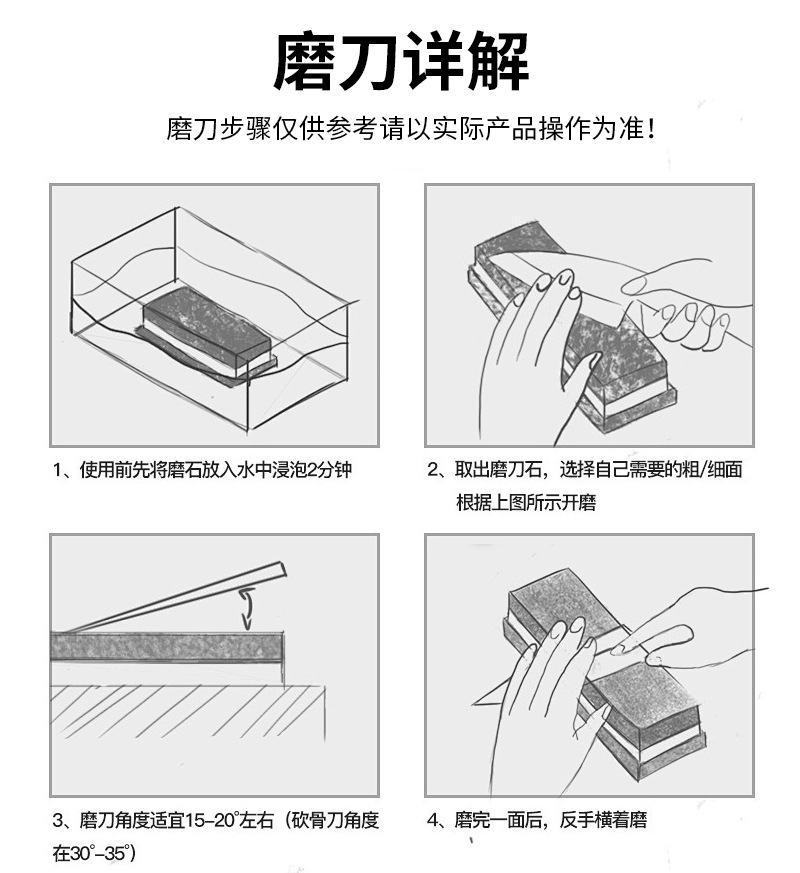 磨刀详解

磨刀步骤仅供参考请以实际产品操作为准！

1、使用前先将磨石放入水中浸泡2分钟

2、取出磨刀石，选择自己需要的粗/细面根据上图所示开磨

3、磨刀角度适宜15-20°左右（砍骨刀角度在30°-35°）

4、磨完一面后，反手横着磨