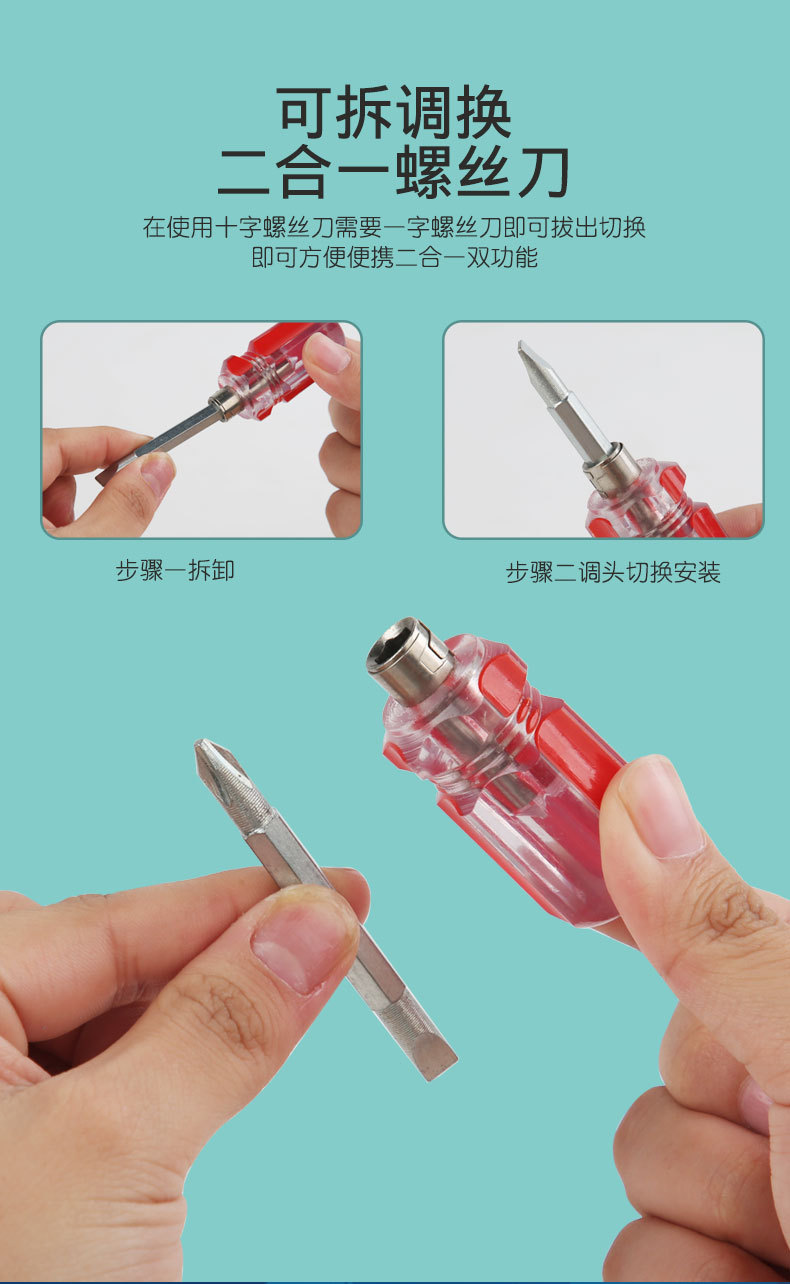 可拆调换
二合一螺丝刀

在使用十字螺丝刀需要一字螺丝刀即可拔出切换
即可方便便携二合一双功能

步骤一拆卸

步骤二调头切换安装