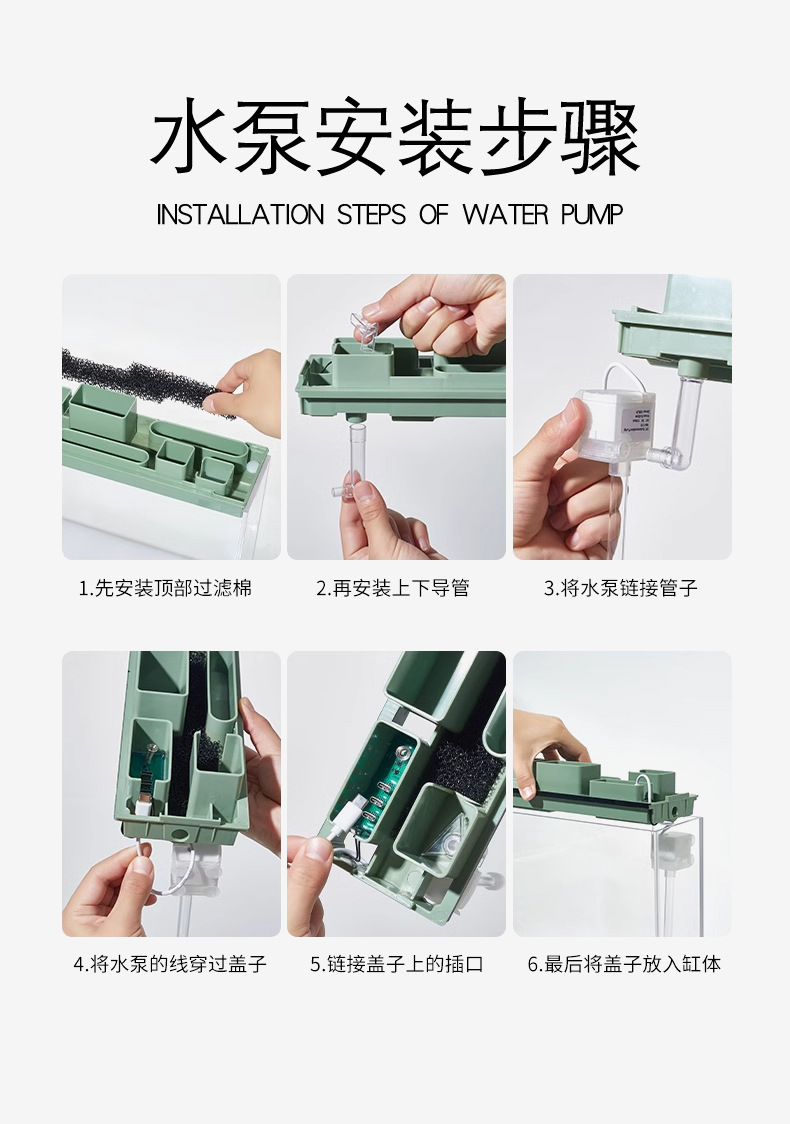 水泵安装步骤

INSTALLATION STEPS OF WATER PUMP

1.先安装顶部过滤棉

2.再安装上下导管

3.将水泵链接管子

4.将水泵的线穿过盖子

5.链接盖子上的插口

6.最后将盖子放入缸体