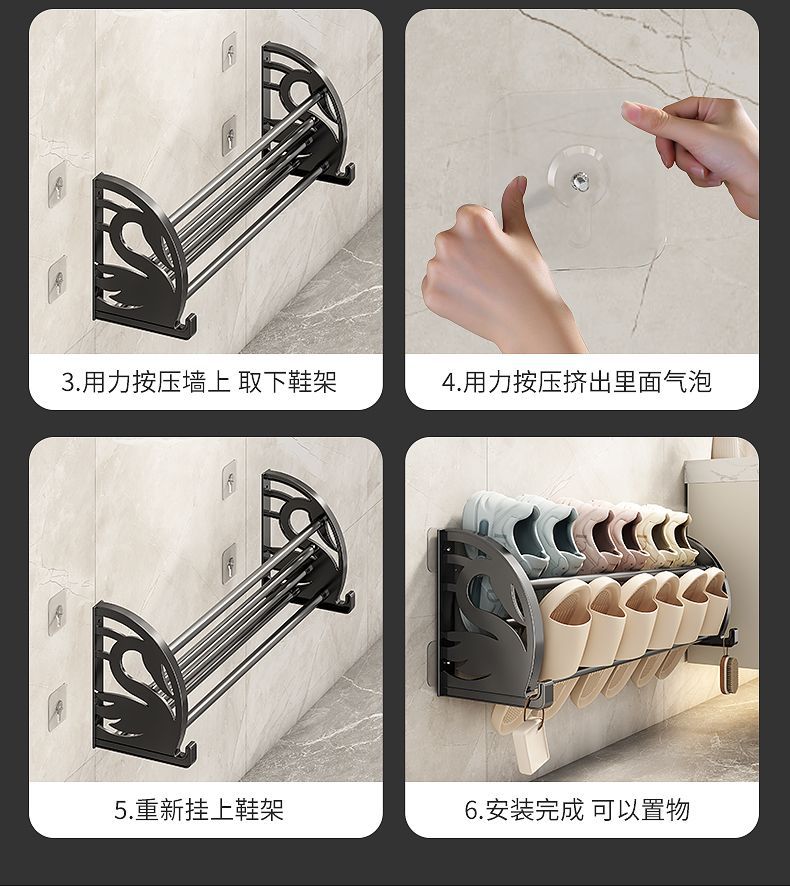 3.用力按压墙上 取下鞋架

4.用力按压挤出里面气泡

5.重新挂上鞋架

6.安装完成 可以置物