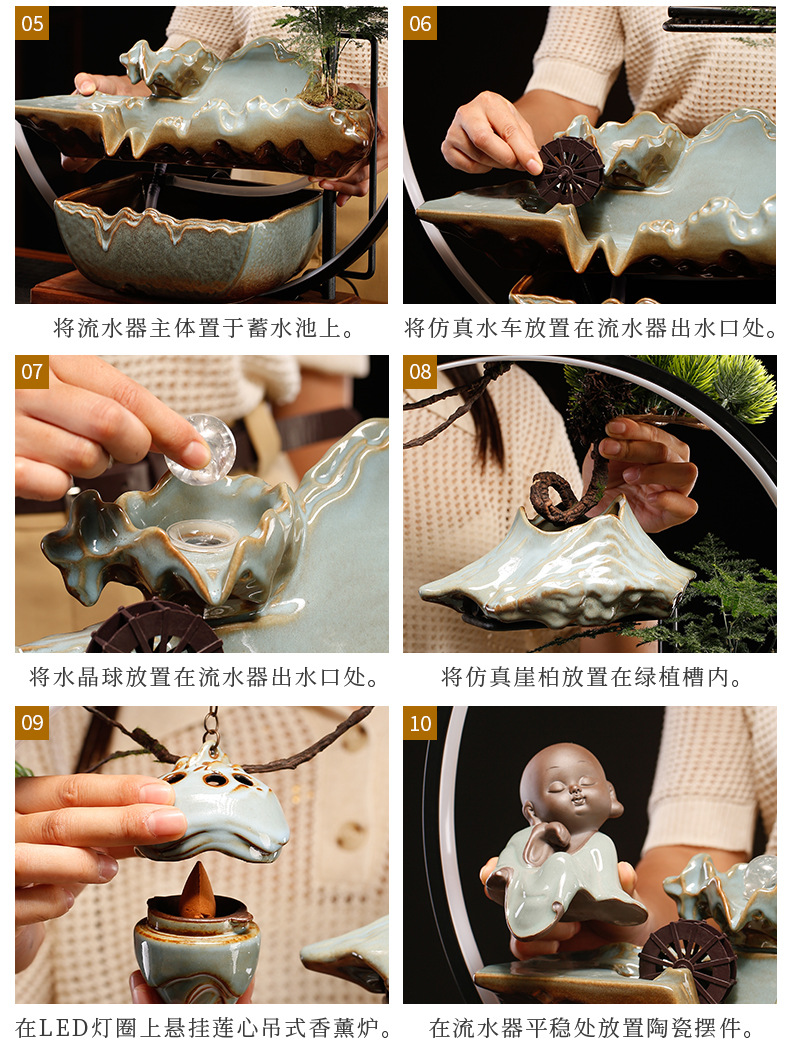 05

将流水器主体置于蓄水池上。

06

将仿真水车放置在流水器出水口处。

07

将水晶球放置在流水器出水口处。

08

将仿真崖柏放置在绿植槽内。

09

在LED灯圈上悬挂莲心吊式香薰炉。

10

在流水器平稳处放置陶瓷摆件。