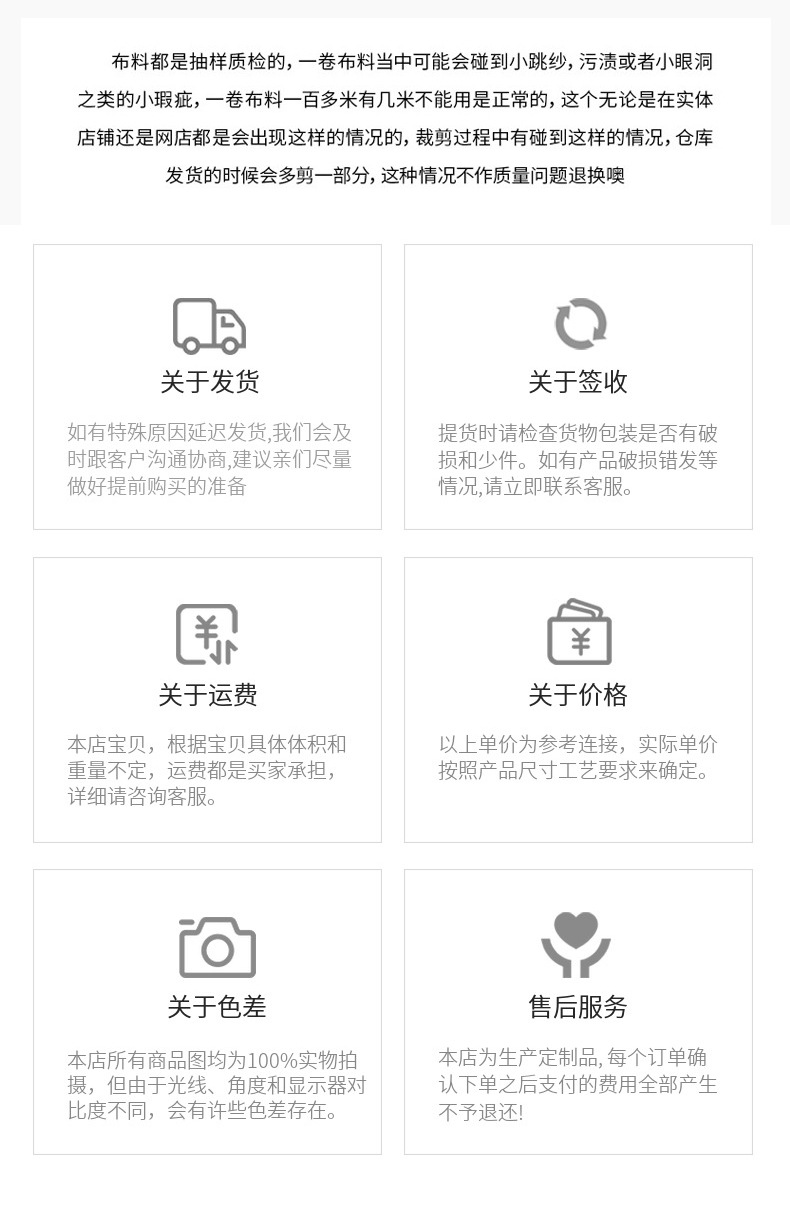 布料都是抽样质检的，一卷布料当中可能会碰到小跳纱，污渍或者小眼洞之类的小瑕疵，一卷布料一百多米有几米不能用是正常的，这个无论是在实体店铺还是网店都是会出现这样的情况的，裁剪过程中有碰到这样的情况，仓库发货的时候会多剪一部分，这种情况不作质量问题退换噢

关于发货

如有特殊原因延迟发货,我们会及时跟客户沟通协商,建议亲们尽量做好提前购买的准备

关于签收

提货时请检查货物包装是否有破损和少件。如有产品破损错发等情况,请立即联系客服。

关于运费

本店宝贝，根据宝贝具体体积和重量不定，运费都是买家承担，详细请咨询客服。

关于价格

以上单价为参考连接，实际单价按照产品尺寸工艺要求来确定。

关于色差

本店所有商品图均为100%实物拍摄，但由于光线、角度和显示器对比度不同，会有许些色差存在。

售后服务

本店为生产定制品,每个订单确认下单之后支付的费用全部产生不予退还!