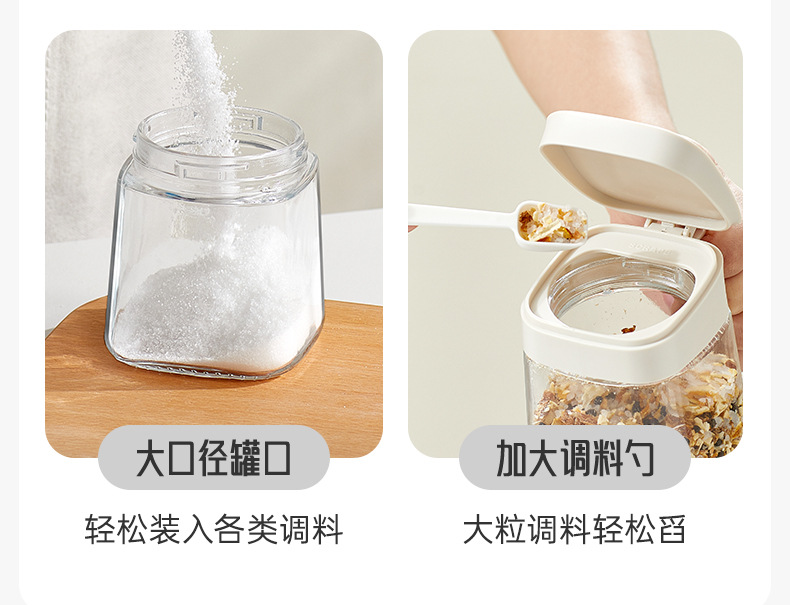 大口径罐口

轻松装入各类调料

加大调料勺

大粒调料轻松舀