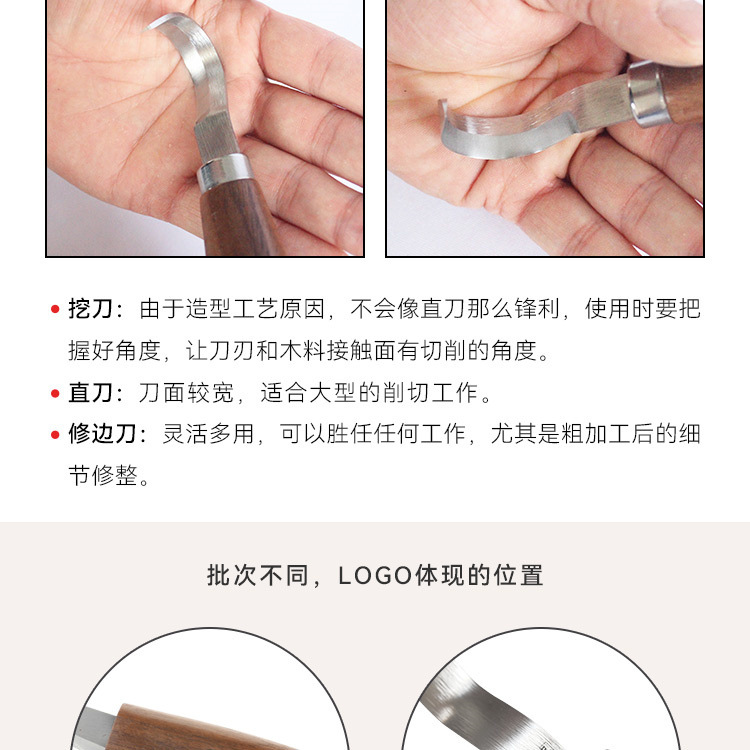 • 挖刀：由于造型工艺原因，不会像直刀那么锋利，使用时要把握好角度，让刀刃和木料接触面有切削的角度。

• 直刀：刀面较宽，适合大型的削切工作。

• 修边刀：灵活多用，可以胜任任何工作，尤其是粗加工后的细节修整。

批次不同，LOGO体现的位置