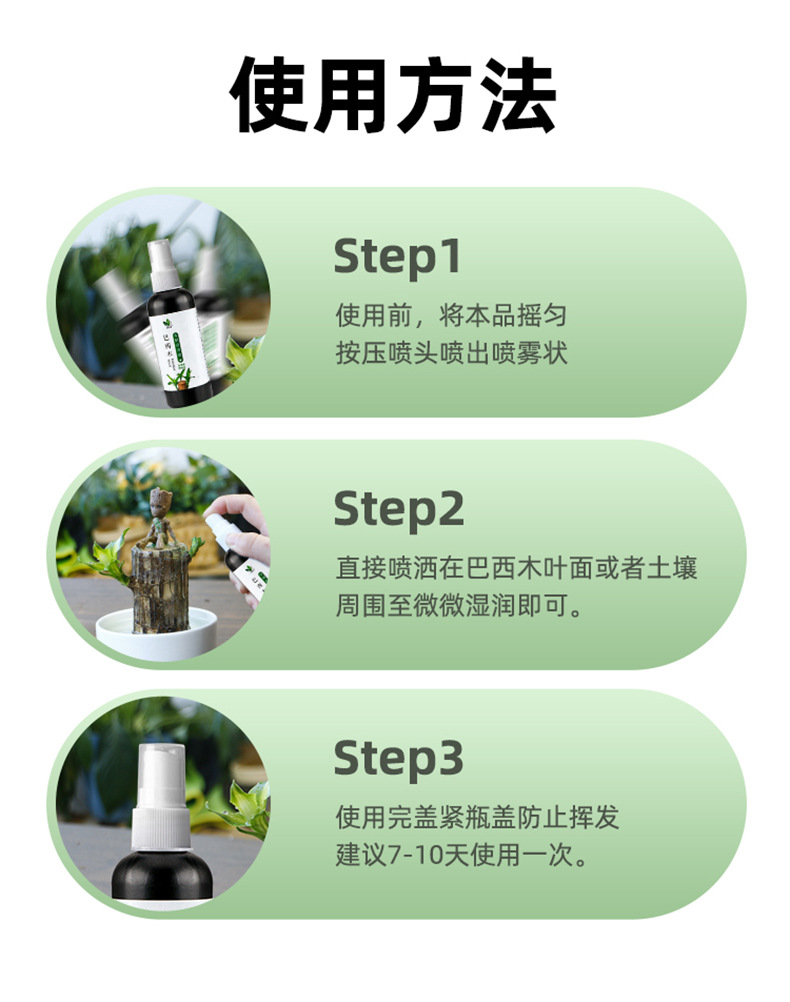 使用方法

巴西木

Step1
使用前，将本品摇匀
按压喷头喷出喷雾状

Step2
直接喷洒在巴西木叶面或者土壤
周围至微微湿润即可。

Step3
使用完盖紧瓶盖防止挥发
建议7-10天使用一次。