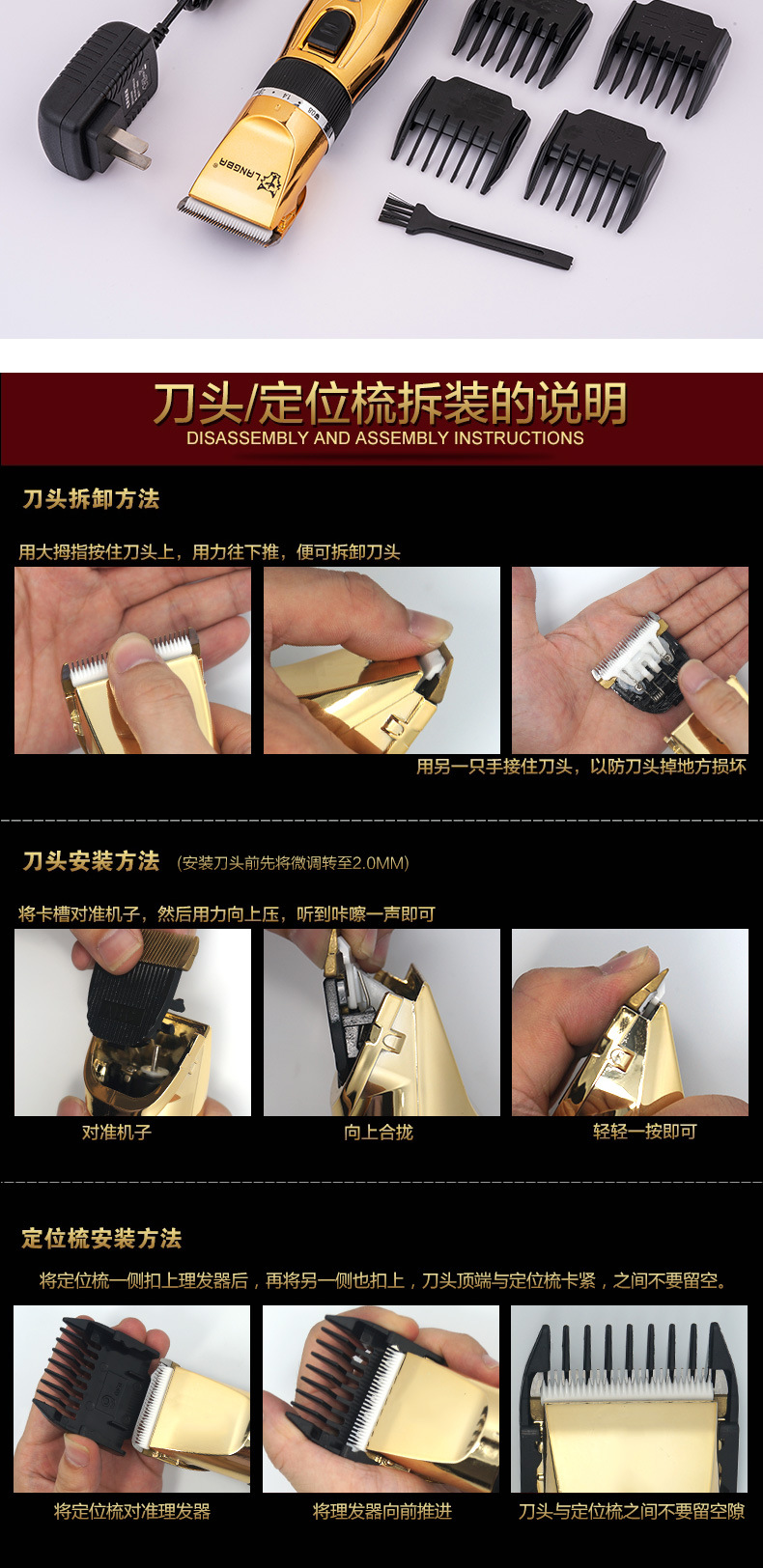 LANGBA

刀头/定位梳拆装的说明
DISASSEMBLY AND ASSEMBLY INSTRUCTIONS

刀头拆卸方法

用大拇指按住刀头上，用力往下推，便可拆卸刀头

用另一只手接住刀头，以防刀头掉地方损坏

刀头安装方法 (安装刀头前先将微调转至2.0MM)

将卡槽对准机子，然后用力向上压，听到咔嚓一声即可

对准机子

向上合拢

轻轻一按即可

定位梳安装方法

将定位梳一侧扣上理发器后，再将另一侧也扣上，刀头顶端与定位梳卡紧，之间不要留空。

将定位梳对准理发器

将理发器向前推进

刀头与定位梳之间不要留空隙