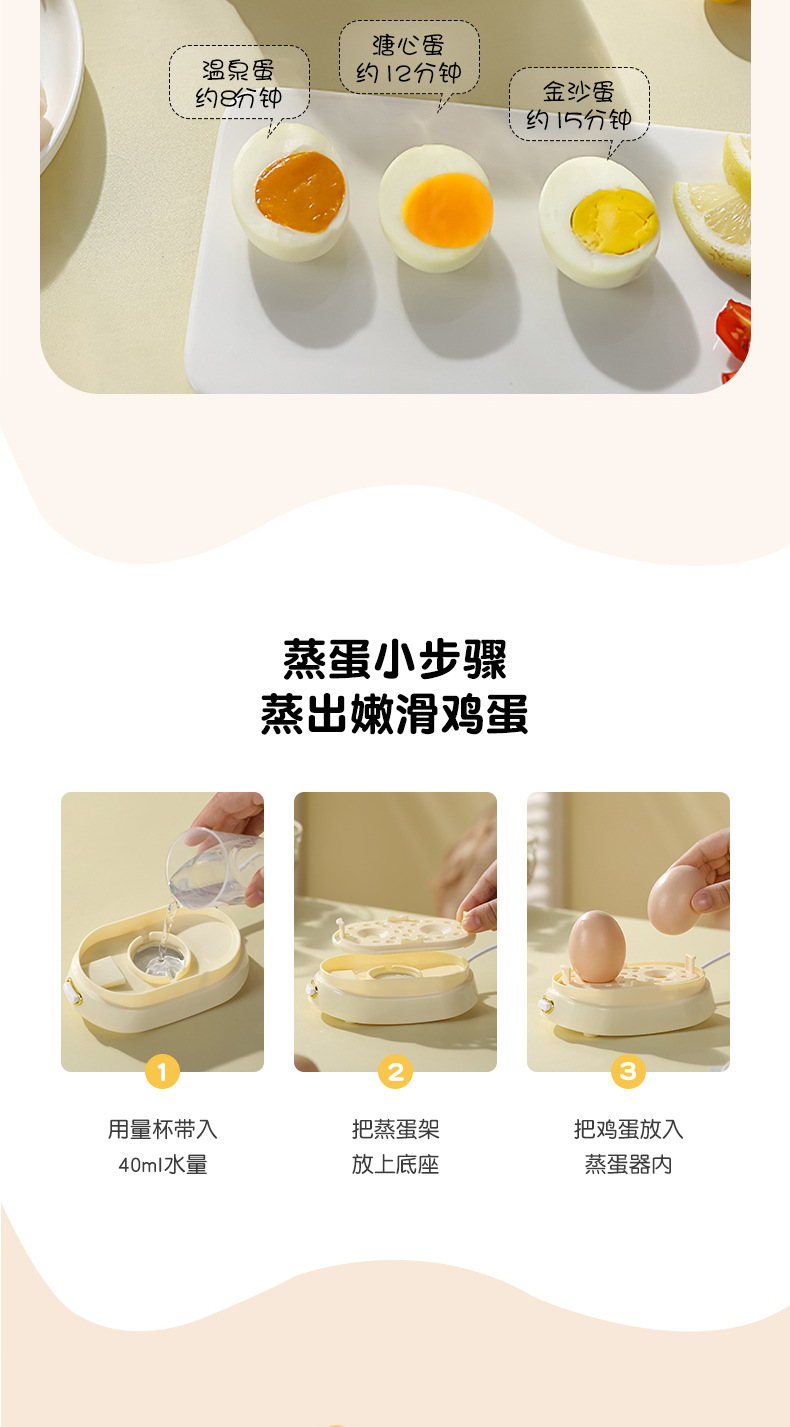 温泉蛋
约8分钟

溏心蛋
约12分钟

金沙蛋
约15分钟

蒸蛋小步骤
蒸出嫩滑鸡蛋

1
用量杯带入
40ml水量

2
把蒸蛋架
放上底座

3
把鸡蛋放入
蒸蛋器内