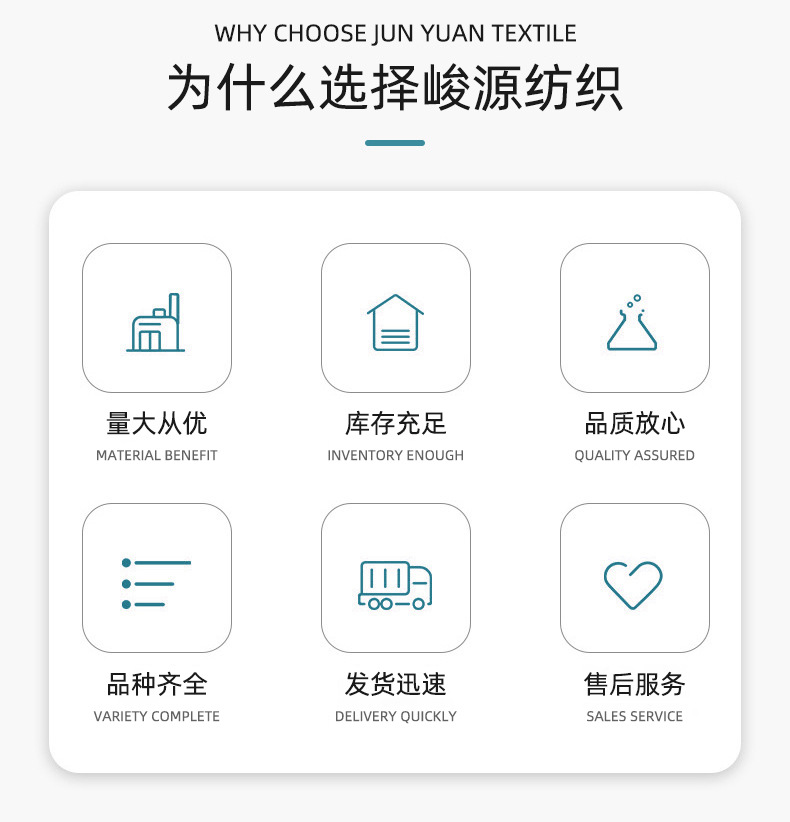 WHY CHOOSE JUN YUAN TEXTILE

为什么选择峻源纺织

量大从优
MATERIAL BENEFIT

库存充足
INVENTORY ENOUGH

品质放心
QUALITY ASSURED

品种齐全
VARIETY COMPLETE

发货迅速
DELIVERY QUICKLY

售后服务
SALES SERVICE