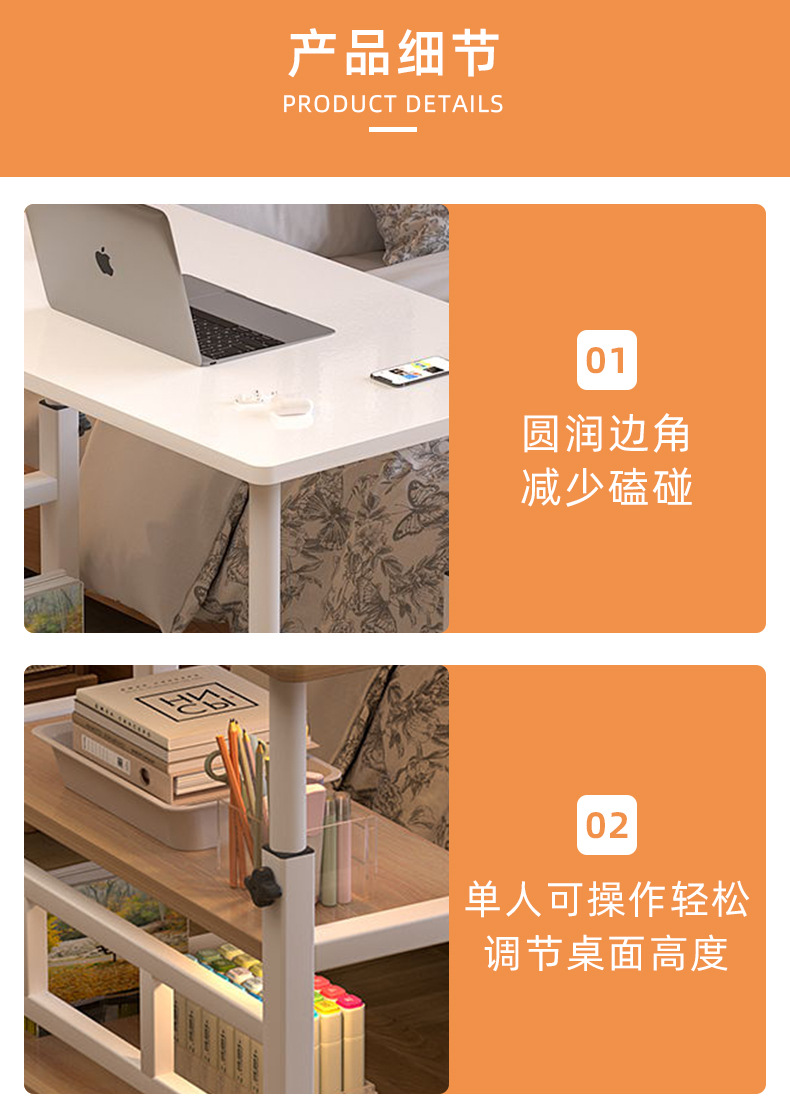 产品细节
PRODUCT DETAILS

01
圆润边角
减少磕碰

02
单人可操作轻松
调节桌面高度