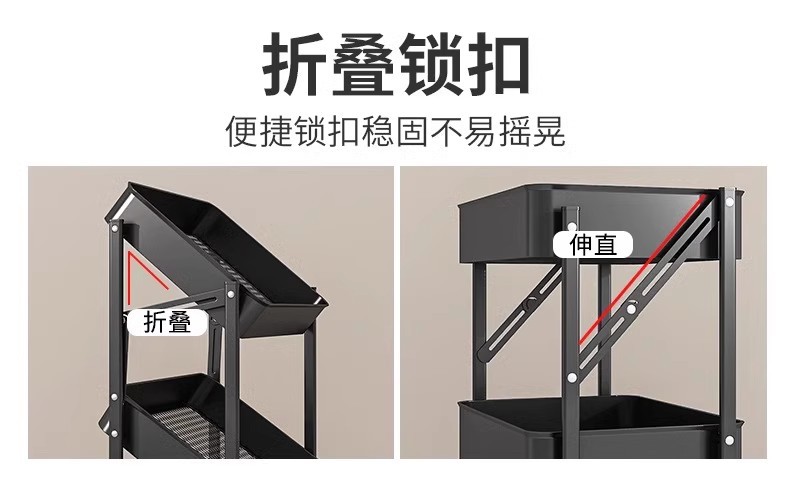 折叠锁扣

便捷锁扣稳固不易摇晃

折叠

伸直