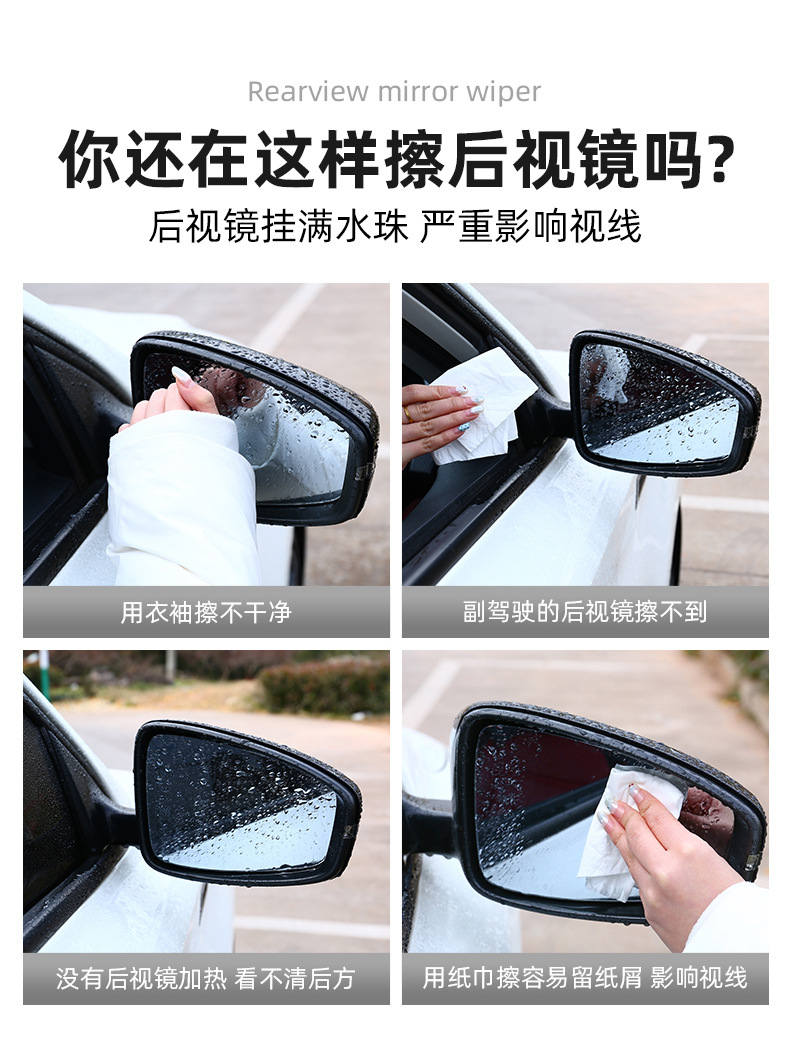 Rearview mirror wiper

你还在这样擦后视镜吗?

后视镜挂满水珠 严重影响视线

用衣袖擦不干净

副驾驶的后视镜擦不到

没有后视镜加热 看不清后方

用纸巾擦容易留纸屑 影响视线