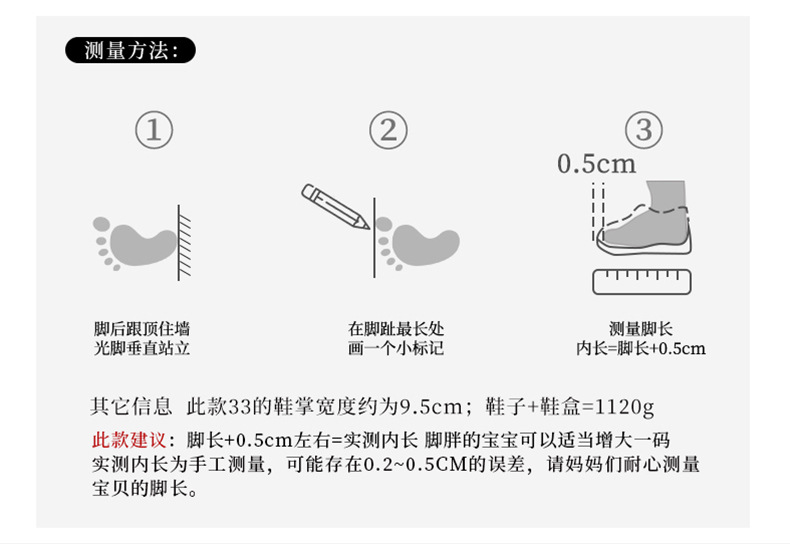 测量方法:

①

脚后跟顶住墙
光脚垂直站立

②

在脚趾最长处
画一个小标记

③

0.5cm

测量脚长
内长=脚长+0.5cm

其它信息 此款33的鞋掌宽度约为9.5cm；鞋子+鞋盒=1120g

此款建议：脚长+0.5cm左右=实测内长 脚胖的宝宝可以适当增大一码
实测内长为手工测量，可能存在0.2~0.5CM的误差，请妈妈们耐心测量宝贝的脚长。