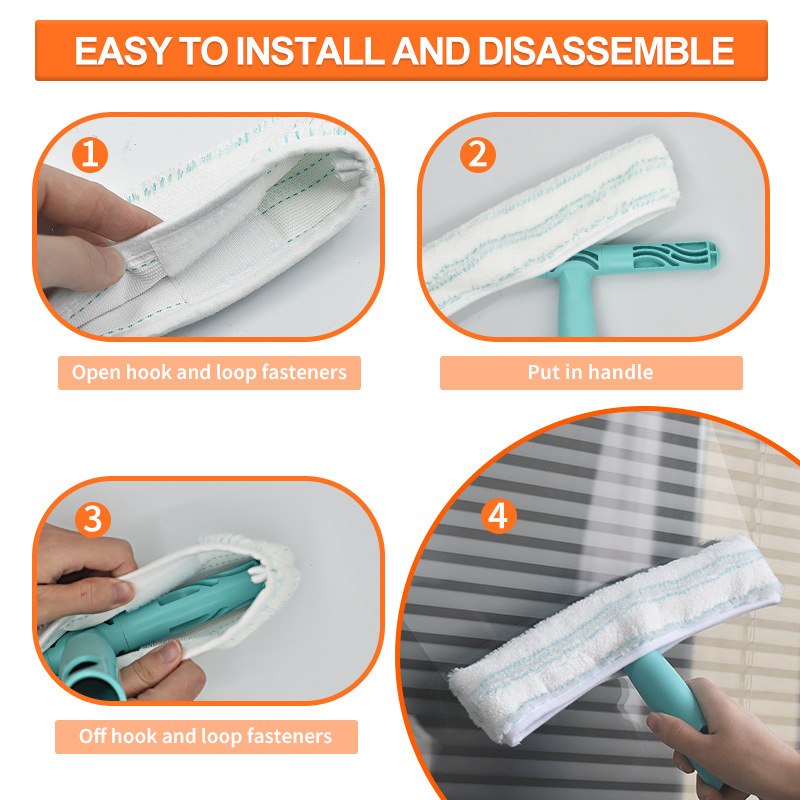 EASY TO INSTALL AND DISASSEMBLE

1

Open hook and loop fasteners

2

Put in handle

3

Off hook and loop fasteners

4