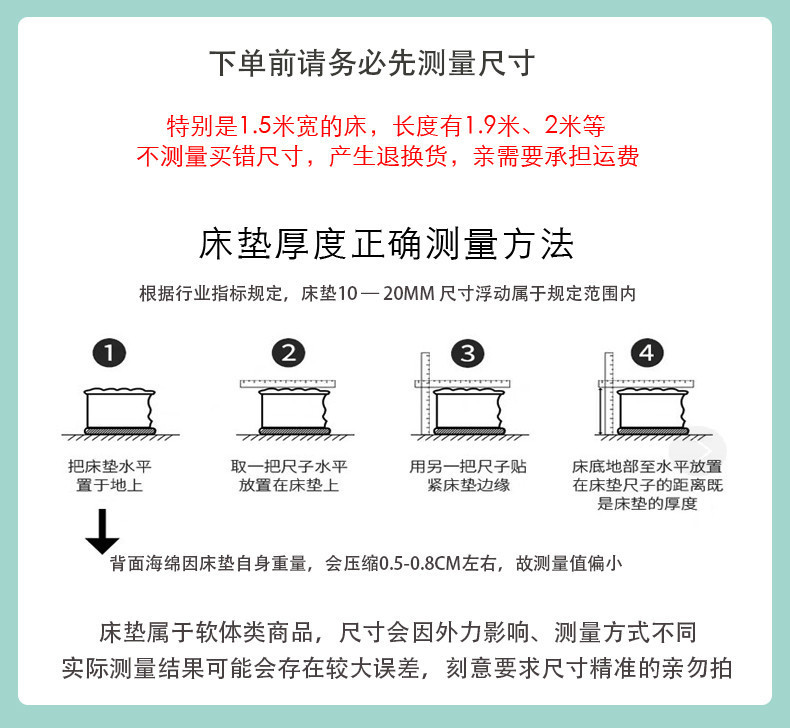 下单前请务必先测量尺寸

特别是1.5米宽的床，长度有1.9米、2米等
不测量买错尺寸，产生退换货，亲需要承担运费

床垫厚度正确测量方法

根据行业指标规定，床垫10 — 20MM 尺寸浮动属于规定范围内

1
把床垫水平置于地上

2
取一把尺子水平放置在床垫上

3
用另一把尺子贴紧床垫边缘

4
床底地部至水平放置在床垫尺子的距离既是床垫的厚度

背面海绵因床垫自身重量，会压缩0.5-0.8CM左右，故测量值偏小

床垫属于软体类商品，尺寸会因外力影响、测量方式不同
实际测量结果可能会存在较大误差，刻意要求尺寸精准的亲勿拍