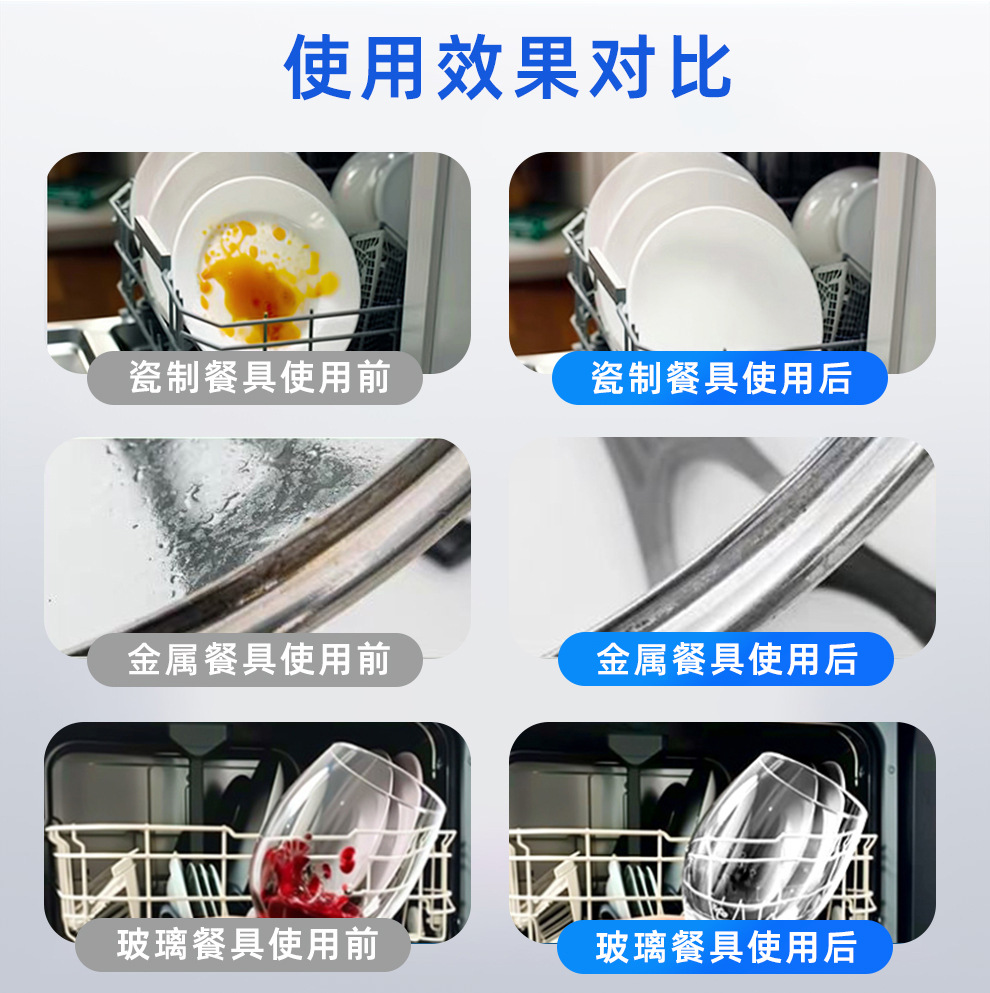 使用效果对比

瓷制餐具使用前

瓷制餐具使用后

金属餐具使用前

金属餐具使用后

玻璃餐具使用前

玻璃餐具使用后