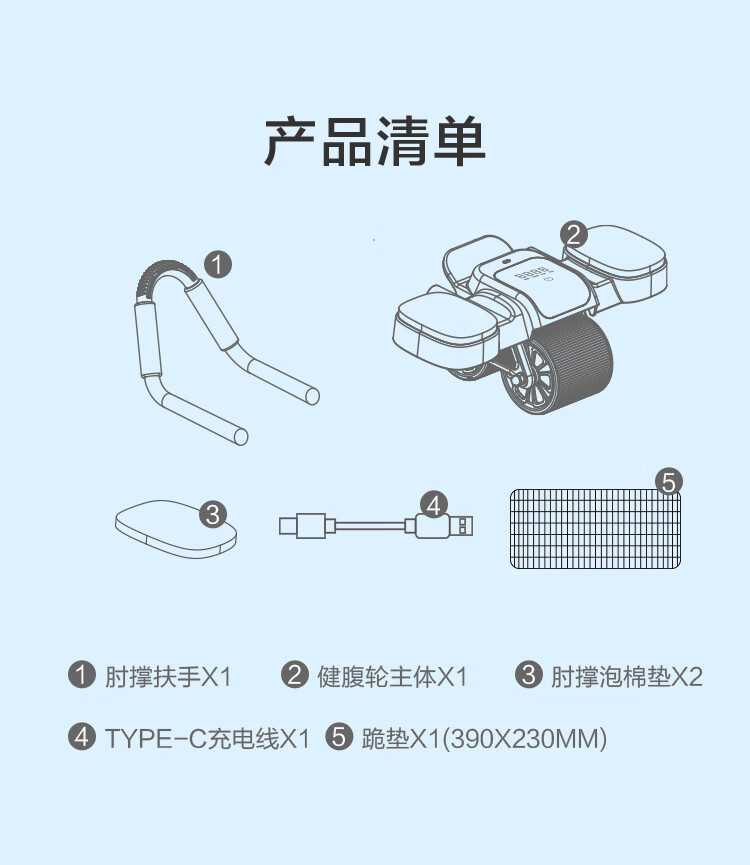 产品清单

1

2

3

4

5

1 肘撑扶手X1 2 健腹轮主体X1 3 肘撑泡棉垫X2

4 TYPE-C充电线X1 5 跪垫X1(390X230MM)