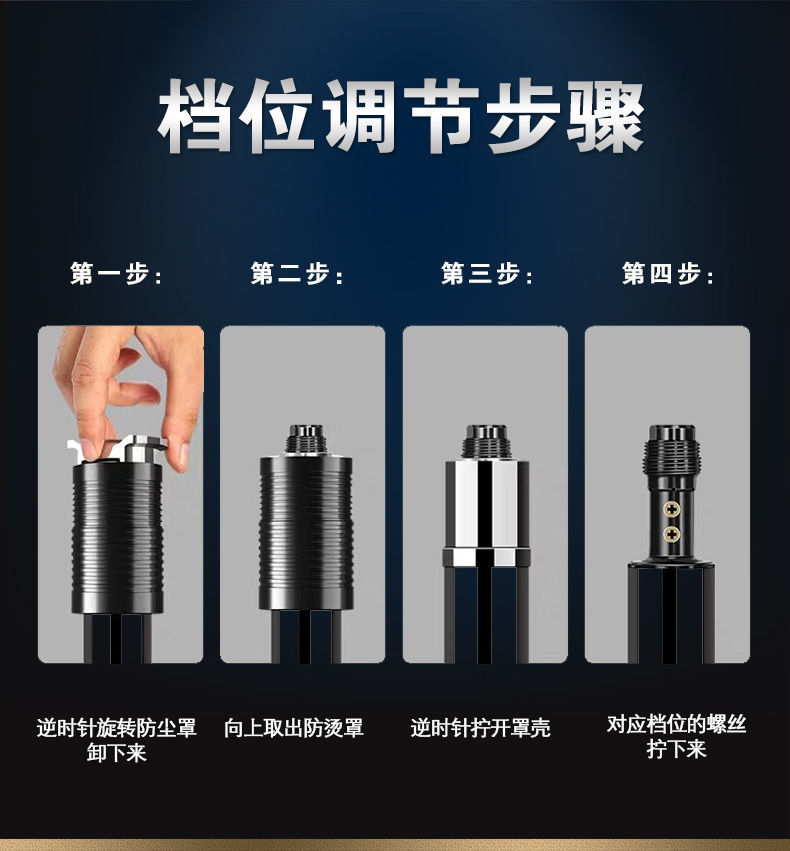 档位调节步骤

第一步：

第二步：

第三步：

第四步：

逆时针旋转防尘罩卸下来

向上取出防烫罩

逆时针拧开罩壳

对应档位的螺丝拧下来