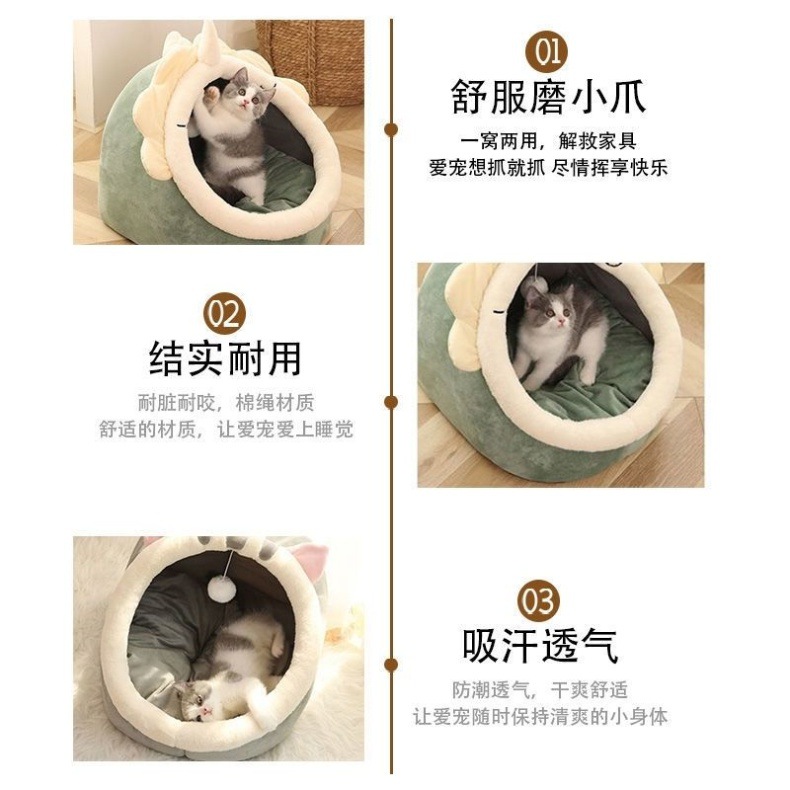 01
舒服磨小爪
一窝两用，解救家具
爱宠想抓就抓 尽情挥享快乐

02
结实耐用
耐脏耐咬，棉绳材质
舒适的材质，让爱宠爱上睡觉

03
吸汗透气
防潮透气，干爽舒适
让爱宠随时保持清爽的小身体