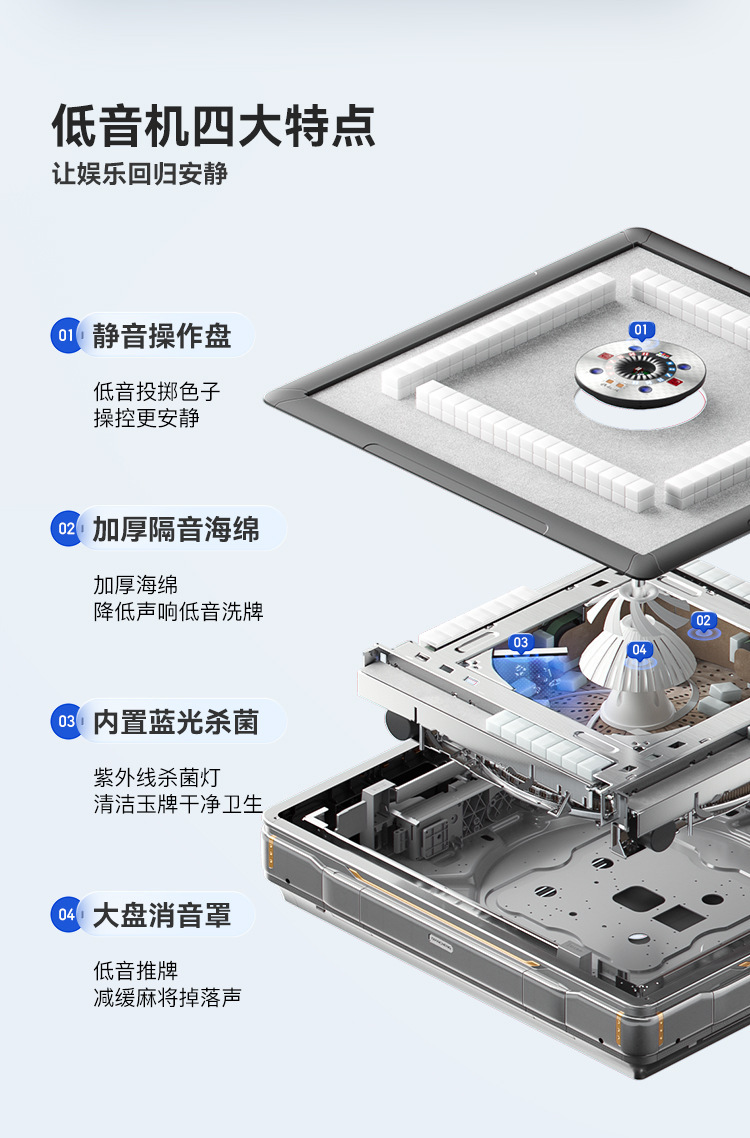 低音机四大特点
让娱乐回归安静

01 静音操作盘
低音投掷色子
操控更安静

02 加厚隔音海绵
加厚海绵
降低声响低音洗牌

03 内置蓝光杀菌
紫外线杀菌灯
清洁玉牌干净卫生

04 大盘消音罩
低音推牌
减缓麻将掉落声

01

02

03

04