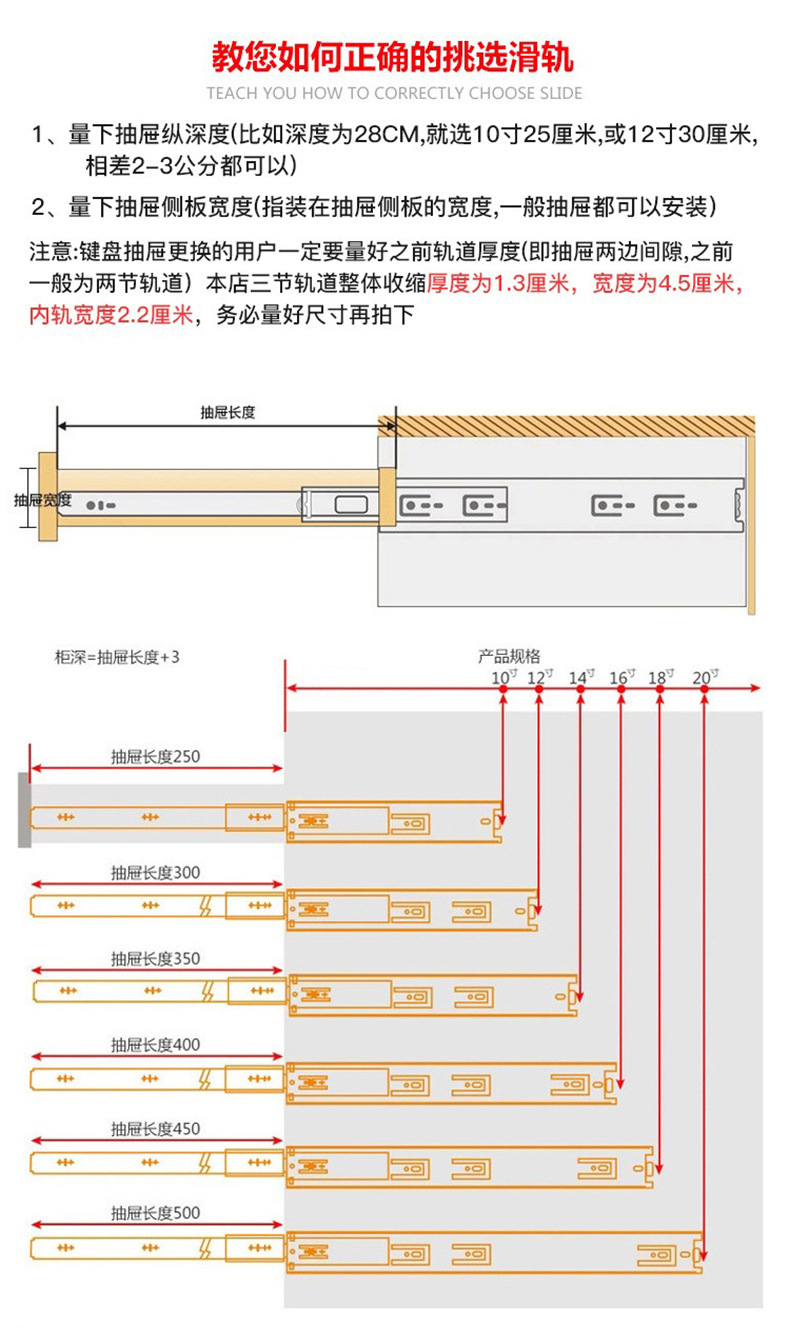 教您如何正确的挑选滑轨

TEACH YOU HOW TO CORRECTLY CHOOSE SLIDE

1、量下抽屉纵深度(比如深度为28CM,就选10寸25厘米,或12寸30厘米,相差2-3公分都可以)

2、量下抽屉侧板宽度(指装在抽屉侧板的宽度,一般抽屉都可以安装)

注意:键盘抽屉更换的用户一定要量好之前轨道厚度(即抽屉两边间隙,之前一般为两节轨道）本店三节轨道整体收缩厚度为1.3厘米，宽度为4.5厘米，内轨宽度2.2厘米，务必量好尺寸再拍下

抽屉长度

抽屉宽度

柜深=抽屉长度+3

产品规格

10寸 12寸 14寸 16寸 18寸 20寸

抽屉长度250

抽屉长度300

抽屉长度350

抽屉长度400

抽屉长度450

抽屉长度500