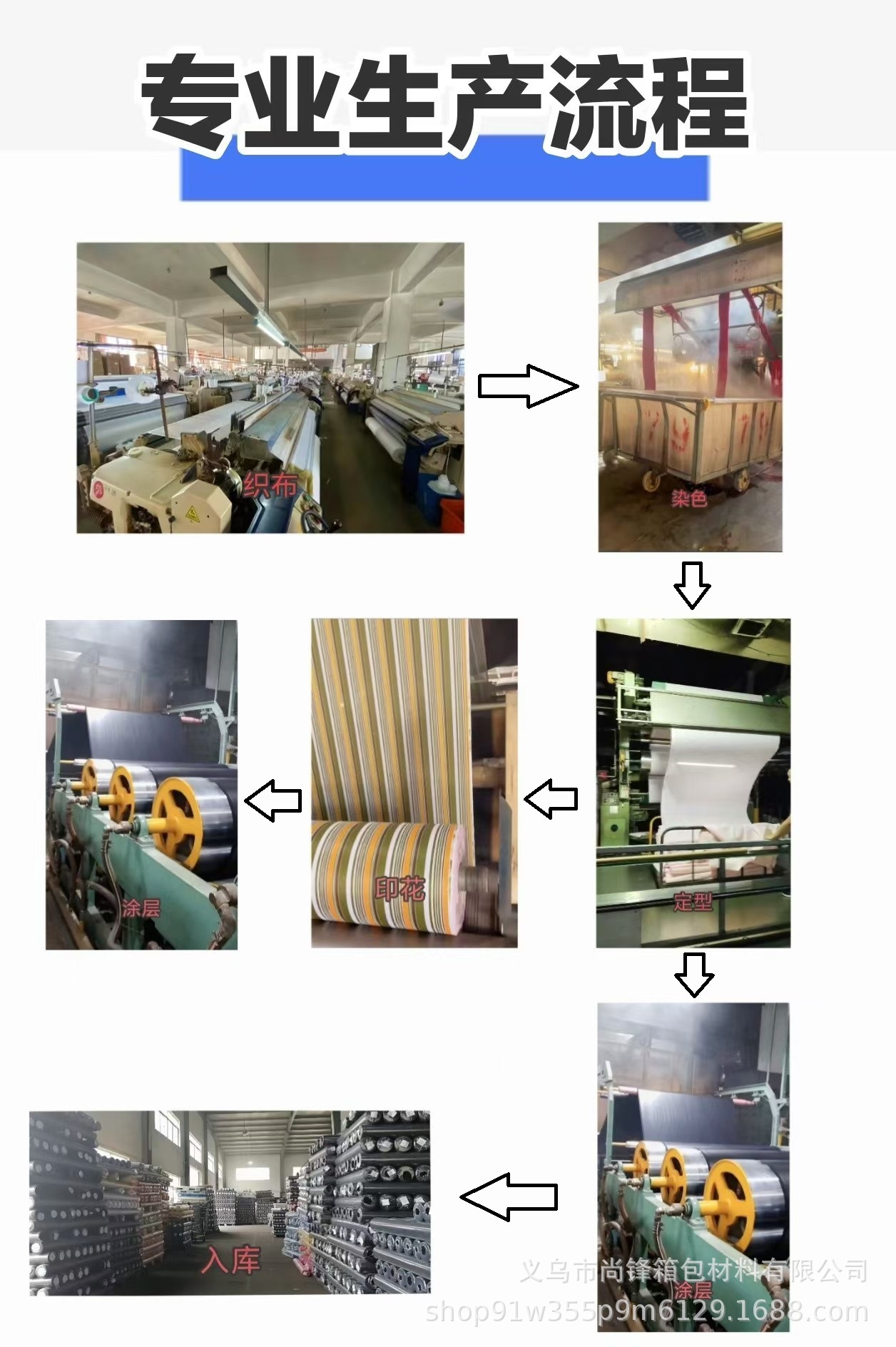 专业生产流程

织布

染色

定型

印花

涂层

涂层

入库

义乌市尚锋箱包材料有限公司
shop91w355p9m6129.1688.com