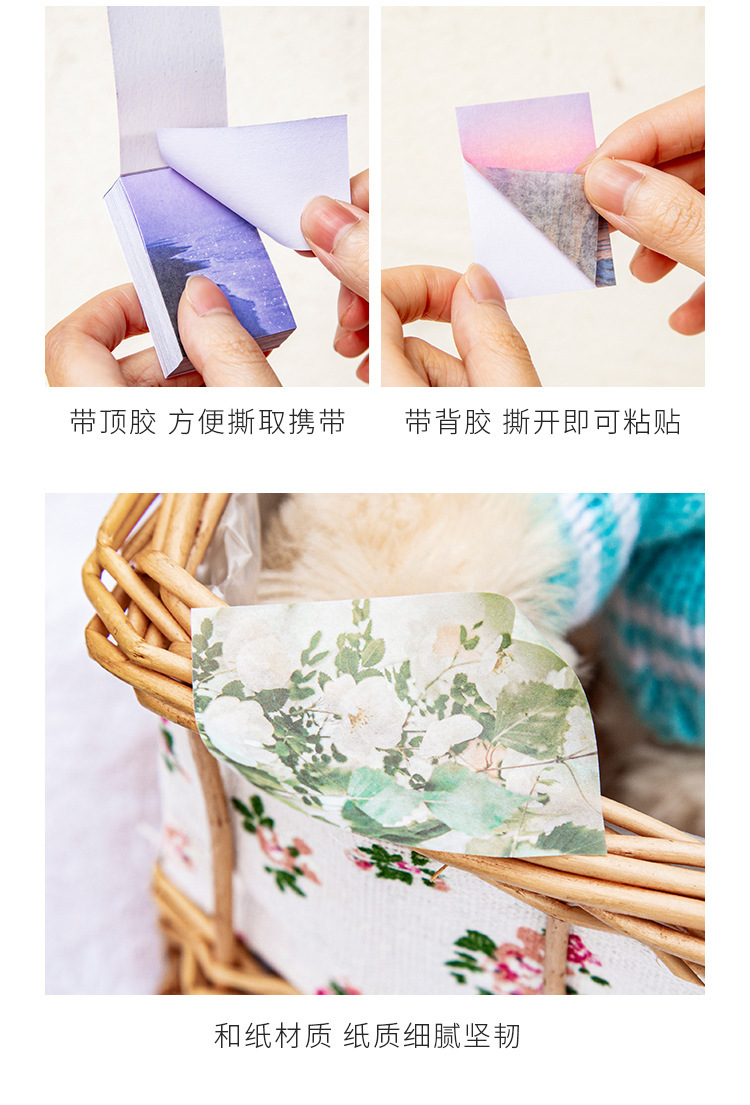 带顶胶 方便撕取携带

带背胶 撕开即可粘贴

和纸材质 纸质细腻坚韧