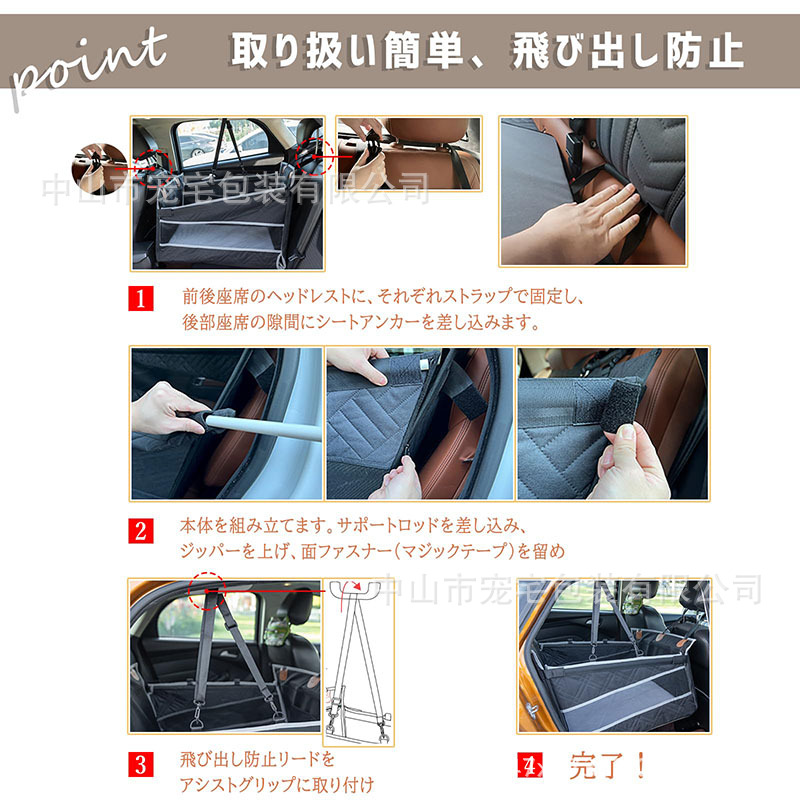 point 取り扱い簡単、飛び出し防止

中山市宠宅包装有限公司

1 前後座席のヘッドレストに、それぞれストラップで固定し、後部座席の隙間にシートアンカーを差し込みます。

2 本体を組み立てます。サポートロッドを差し込み、ジッパーを上げ、面ファスナー（マジックテープ）を留め

中山市宠宅包装有限公司

3 飛び出し防止リードをアシストグリップに取り付け

4 完了！