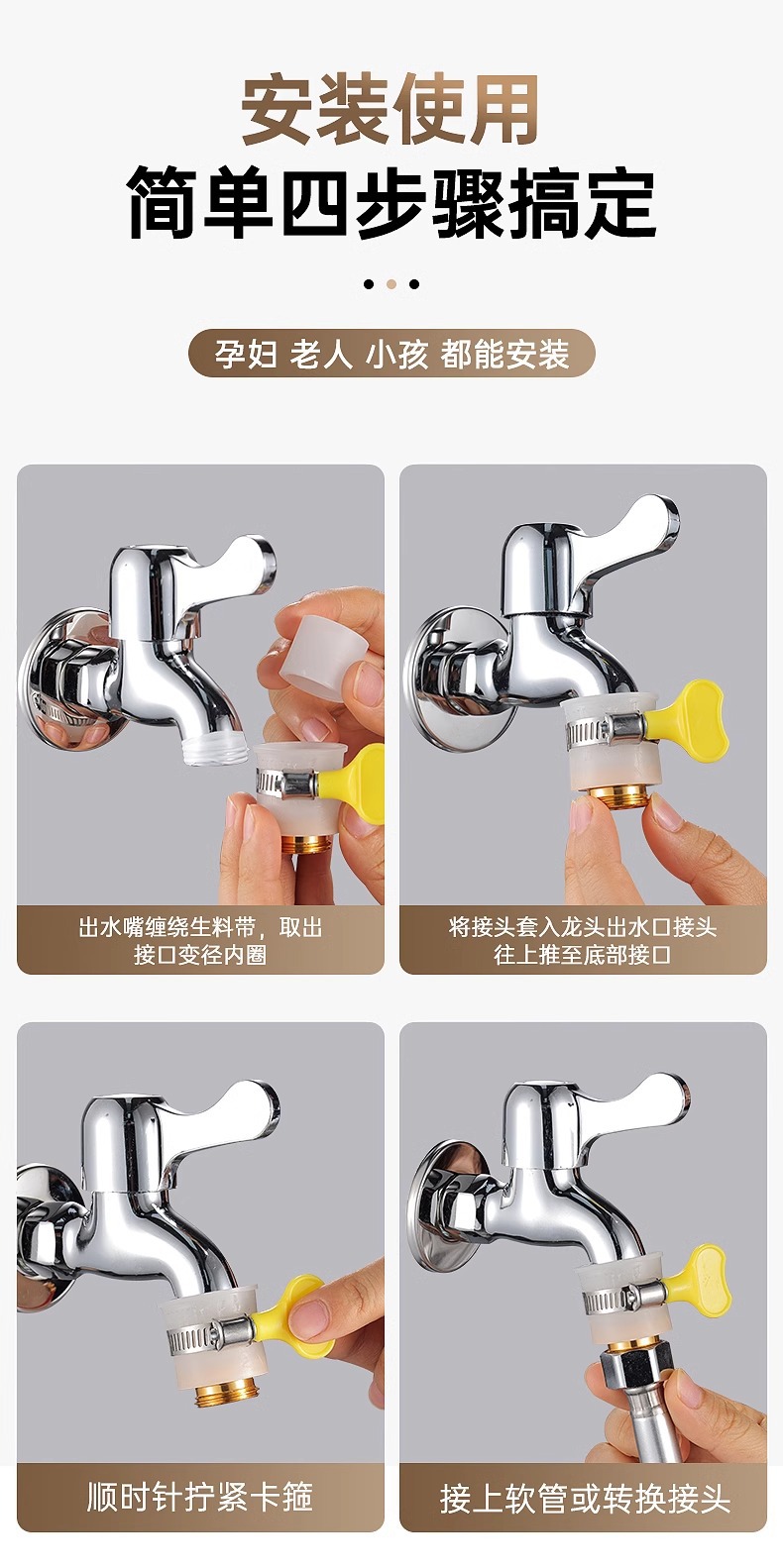 安装使用
简单四步骤搞定

孕妇 老人 小孩 都能安装

出水嘴缠绕生料带，取出接口变径内圈

将接头套入龙头出水口接头往上推至底部接口

顺时针拧紧卡箍

接上软管或转换接头