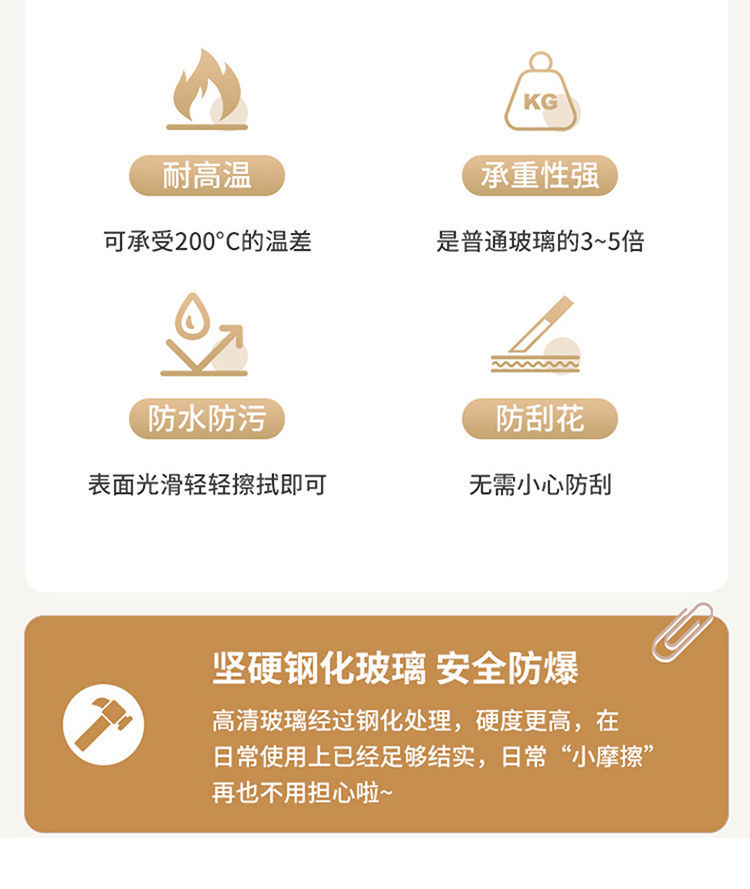 KG

耐高温

可承受200°C的温差

承重性强

是普通玻璃的3~5倍

防水防污

表面光滑轻轻擦拭即可

防刮花

无需小心防刮

坚硬钢化玻璃 安全防爆

高清玻璃经过钢化处理，硬度更高，在日常使用上已经足够结实，日常“小摩擦”再也不用担心啦~