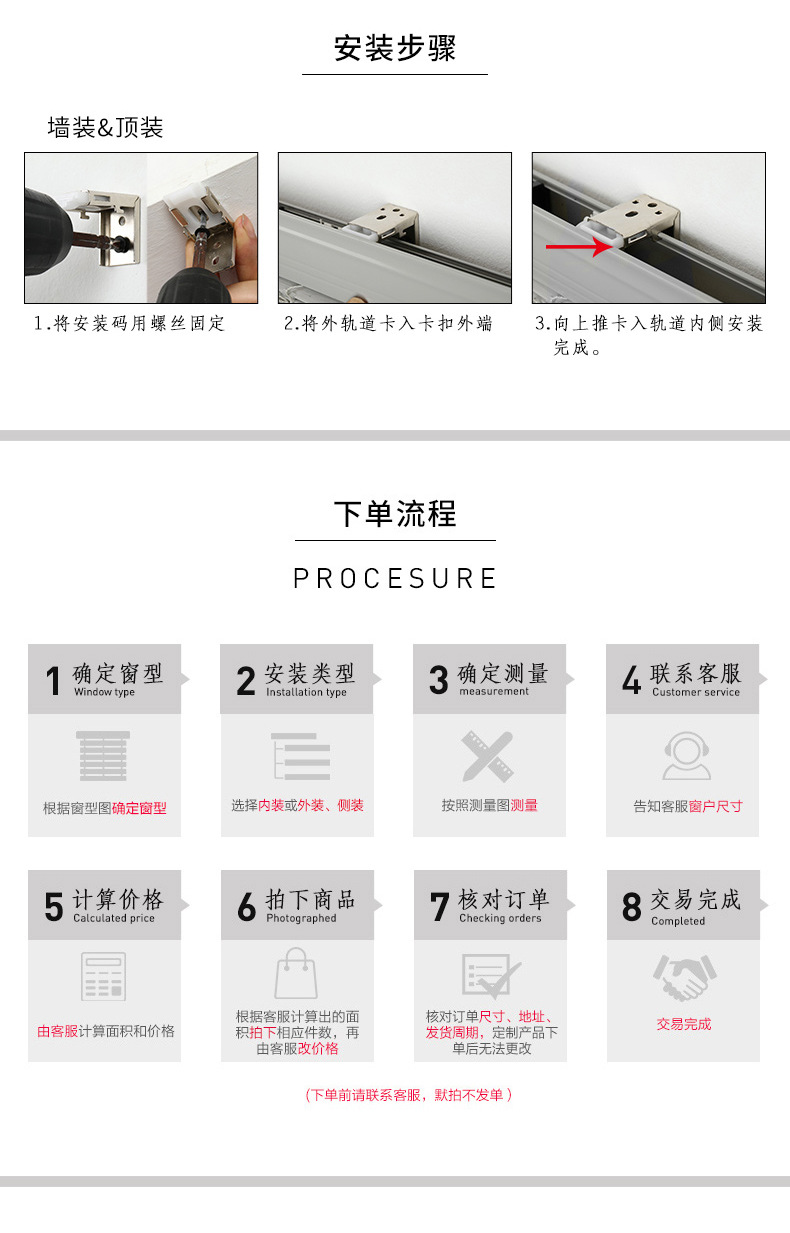 安装步骤

墙装&顶装

1.将安装码用螺丝固定

2.将外轨道卡入卡扣外端

3.向上推卡入轨道内侧安装完成。

下单流程

PROCESURE

1 确定窗型 Window type

根据窗型图确定窗型

2 安装类型 Installation type

选择内装或外装、侧装

3 确定测量 measurement

按照测量图测量

4 联系客服 Customer service

告知客服窗户尺寸

5 计算价格 Calculated price

由客服计算面积和价格

6 拍下商品 Photographed

根据客服计算出的面积拍下相应件数，再由客服改价格

7 核对订单 Checking orders

核对订单尺寸、地址、发货周期，定制产品下单后无法更改

8 交易完成 Completed

交易完成

（下单前请联系客服，默拍不发单）