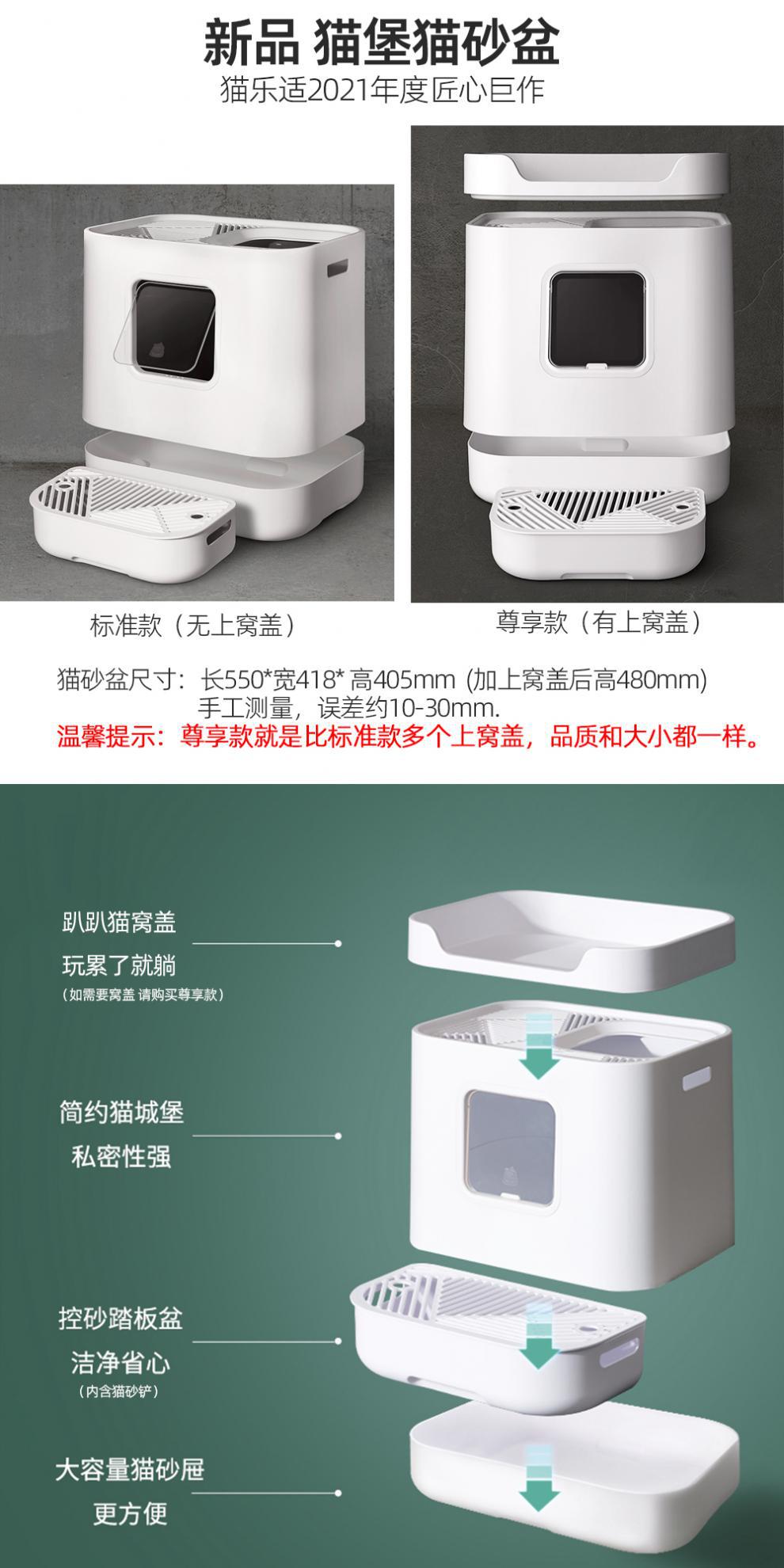 新品 猫堡猫砂盆
猫乐适2021年度匠心巨作

标准款（无上窝盖）

尊享款（有上窝盖）

猫砂盆尺寸：长550*宽418* 高405mm (加上窝盖后高480mm)
手工测量，误差约10-30mm.
温馨提示：尊享款就是比标准款多个上窝盖，品质和大小都一样。

趴趴猫窝盖
玩累了就躺
（如需要窝盖 请购买尊享款）

简约猫城堡
私密性强

控砂踏板盆
洁净省心
（内含猫砂铲）

大容量猫砂屉
更方便