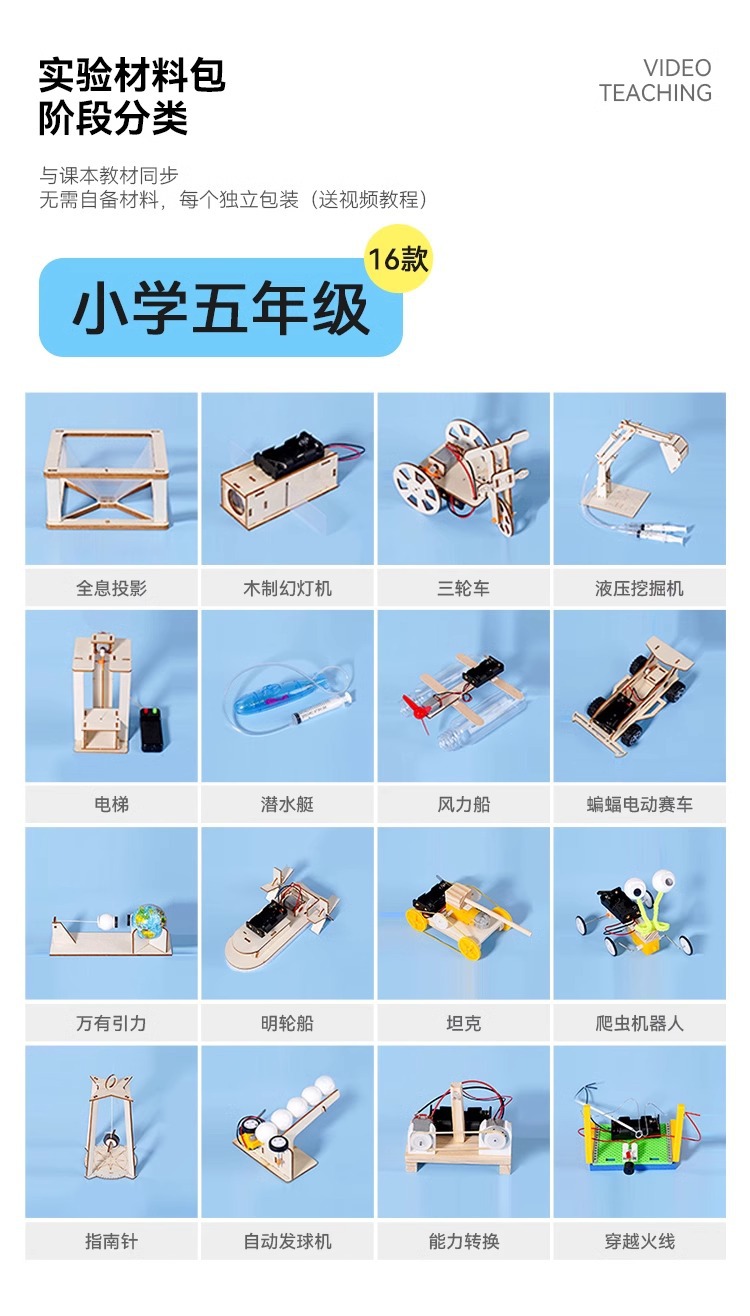 实验材料包
阶段分类

VIDEO
TEACHING

与课本教材同步
无需自备材料，每个独立包装（送视频教程）

16款

小学五年级

全息投影

木制幻灯机

三轮车

液压挖掘机

电梯

潜水艇

风力船

蝙蝠电动赛车

万有引力

明轮船

坦克

爬虫机器人

指南针

自动发球机

能力转换

穿越火线