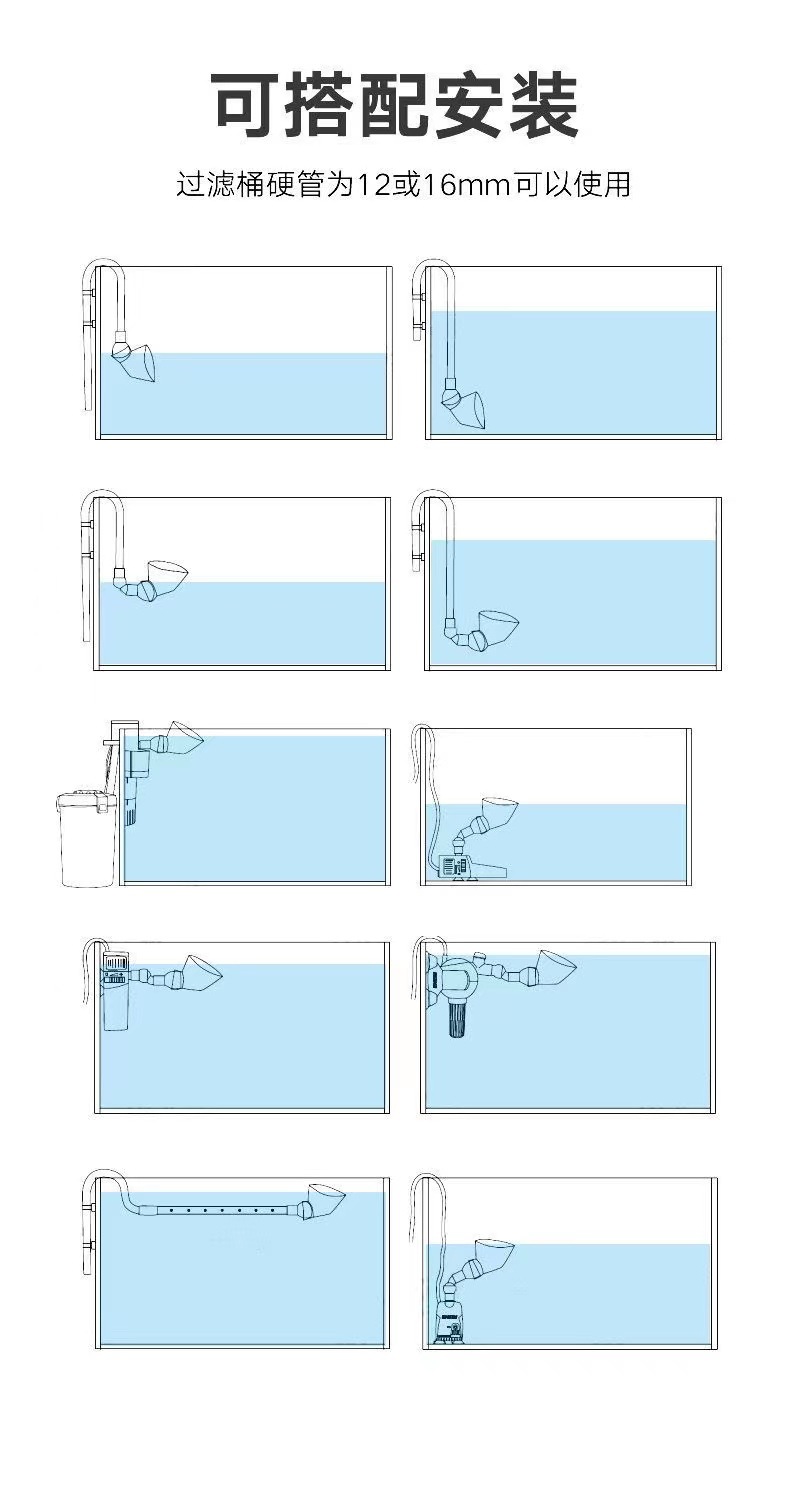 可搭配安装

过滤桶硬管为12或16mm可以使用