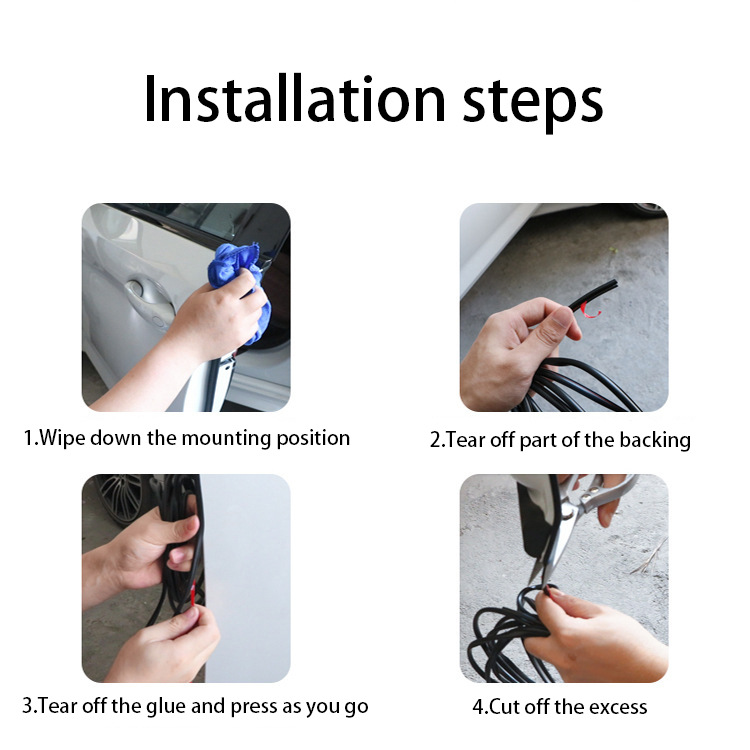 Installation steps

1.Wipe down the mounting position

2.Tear off part of the backing

3.Tear off the glue and press as you go

4.Cut off the excess