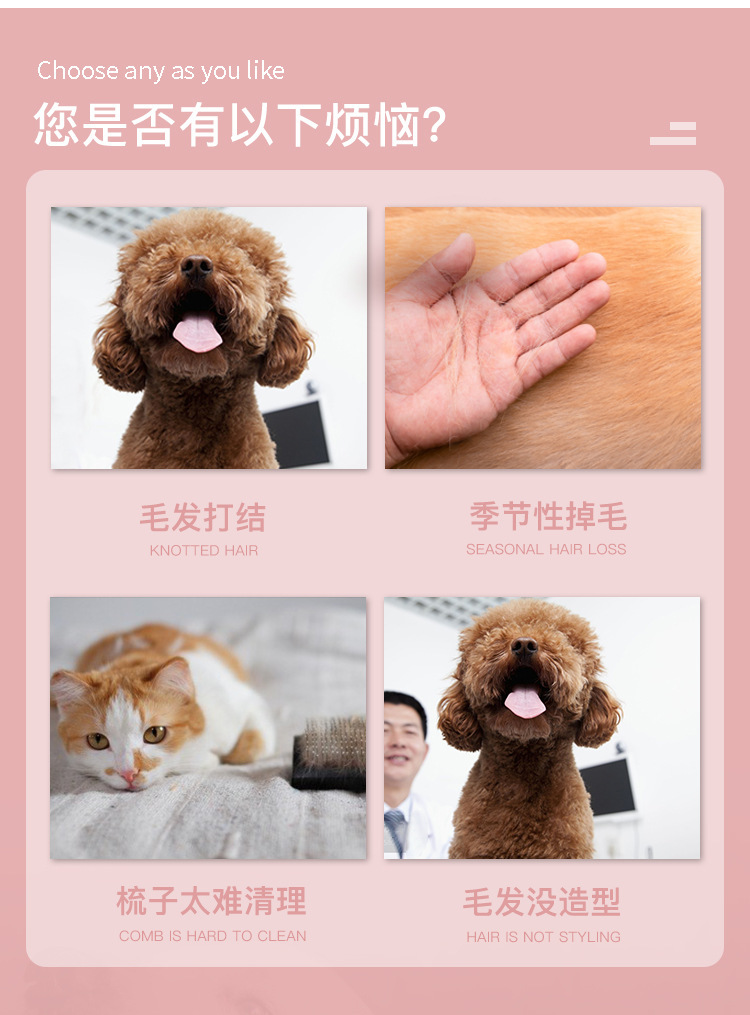 Choose any as you like
您是否有以下烦恼?

毛发打结
KNOTTED HAIR

季节性掉毛
SEASONAL HAIR LOSS

梳子太难清理
COMB IS HARD TO CLEAN

毛发没造型
HAIR IS NOT STYLING